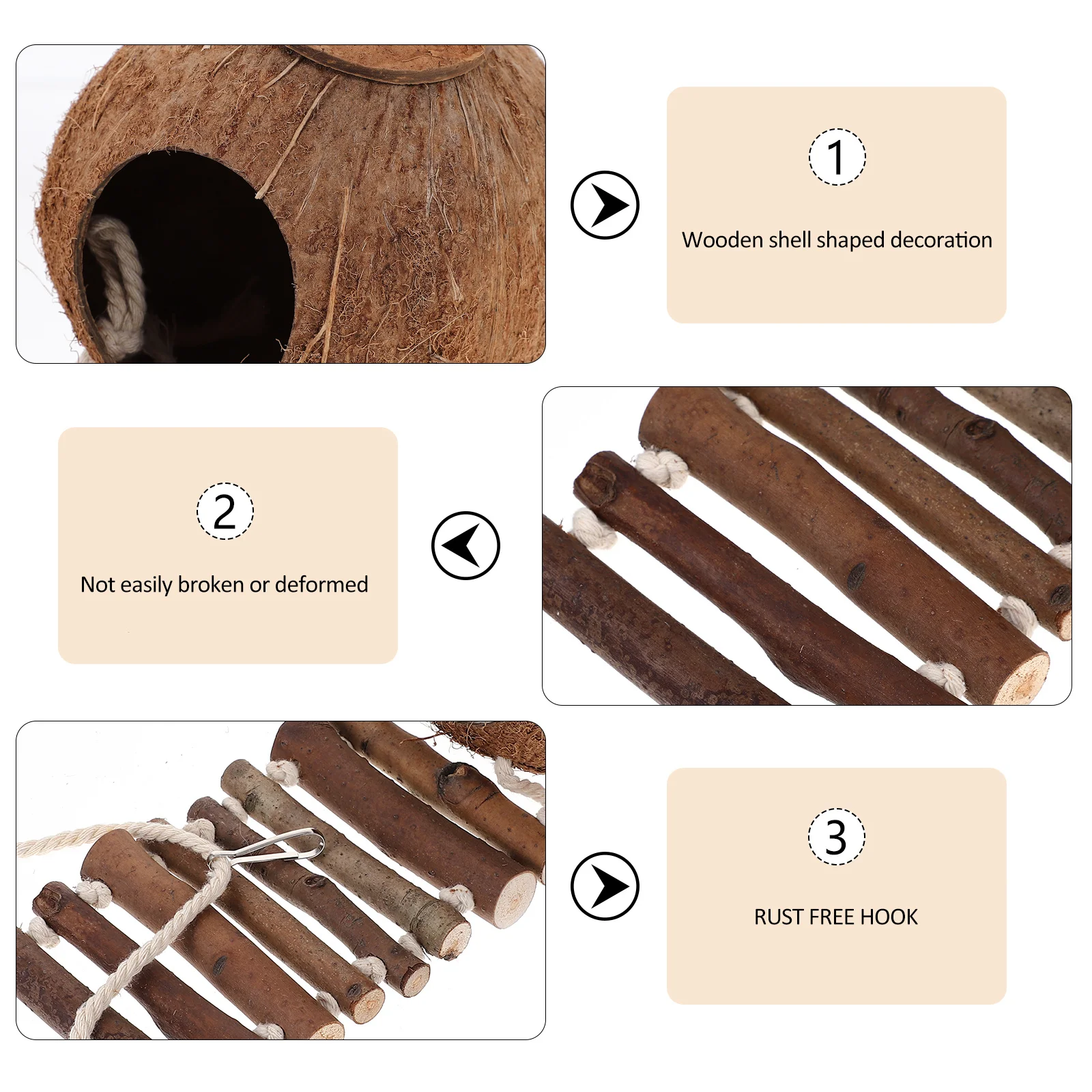 1

Wooden shell shaped decoration

2

Not easily broken or deformed

3

RUST FREE HOOK