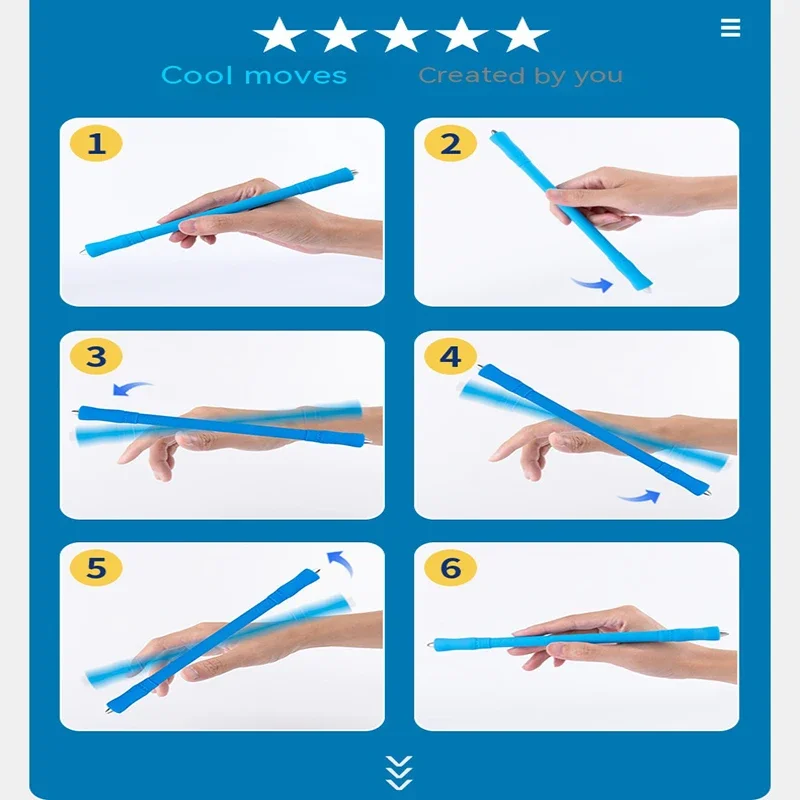 Cool moves Created by you

1

2

3

4

5

6