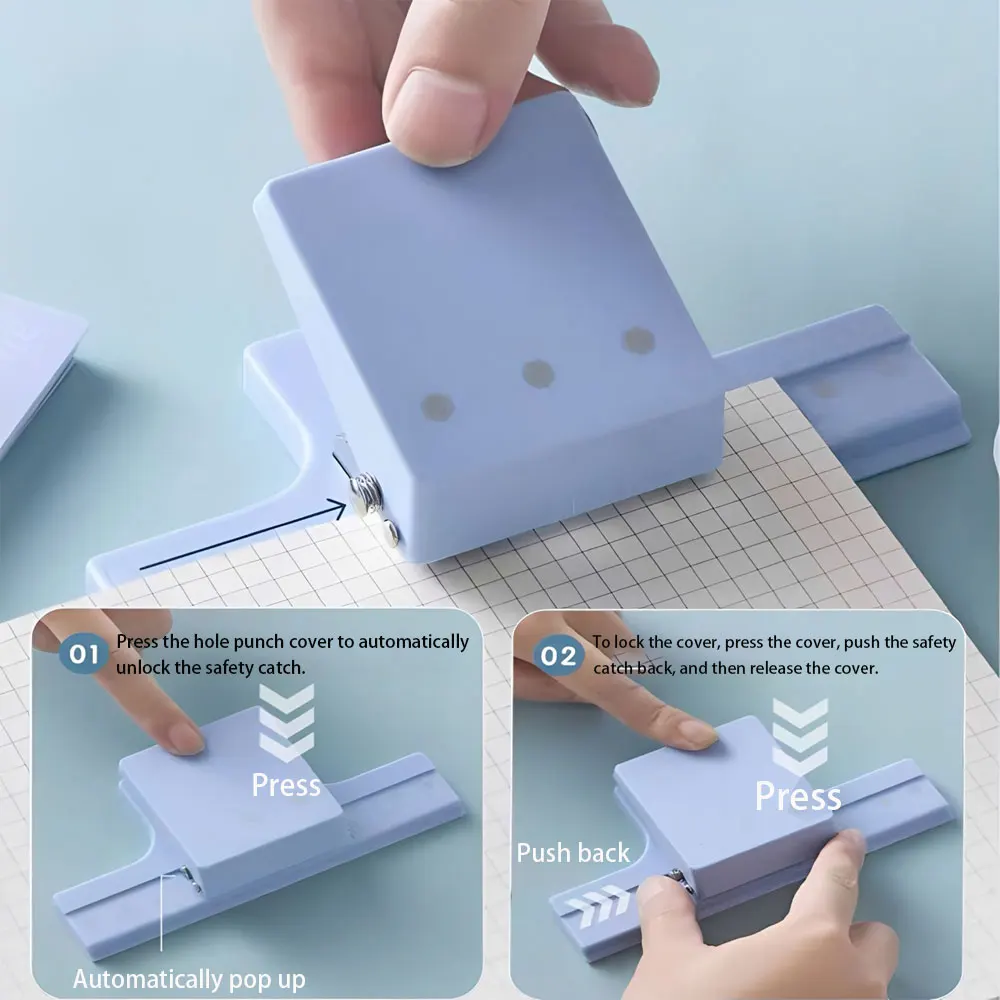 01 Press the hole punch cover to automatically unlock the safety catch.

Press

Automatically pop up

02 To lock the cover, press the cover, push the safety catch back, and then release the cover.

Press

Push back