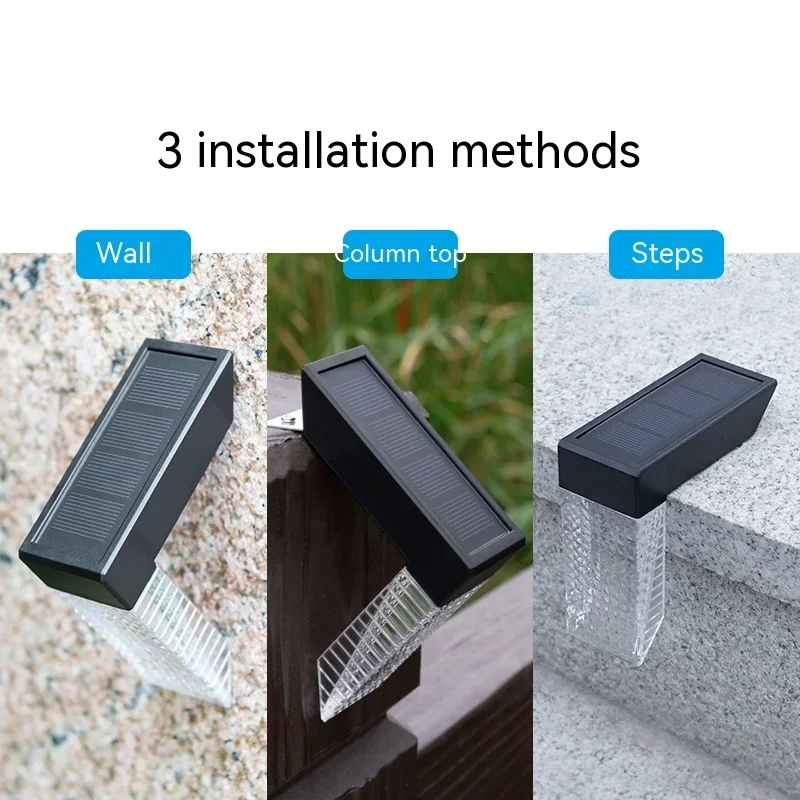 3 installation methods

Wall

Column top

Steps