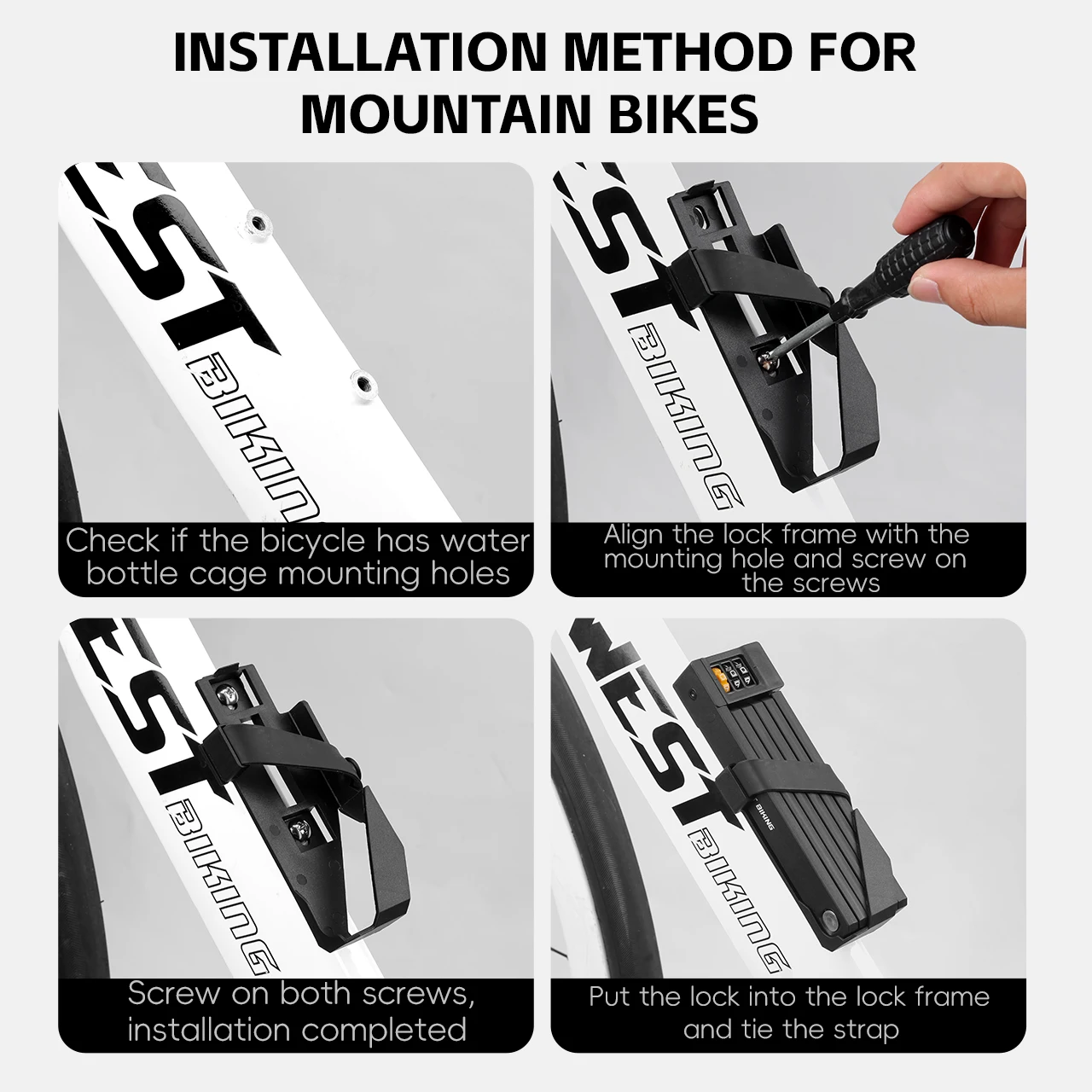 INSTALLATION METHOD FOR MOUNTAIN BIKES

EST BIKING

Check if the bicycle has water bottle cage mounting holes

EST BIKING

Align the lock frame with the mounting hole and screw on the screws

EST BIKING

Screw on both screws, installation completed

WEST BIKING

BIKING

Put the lock into the lock frame and tie the strap