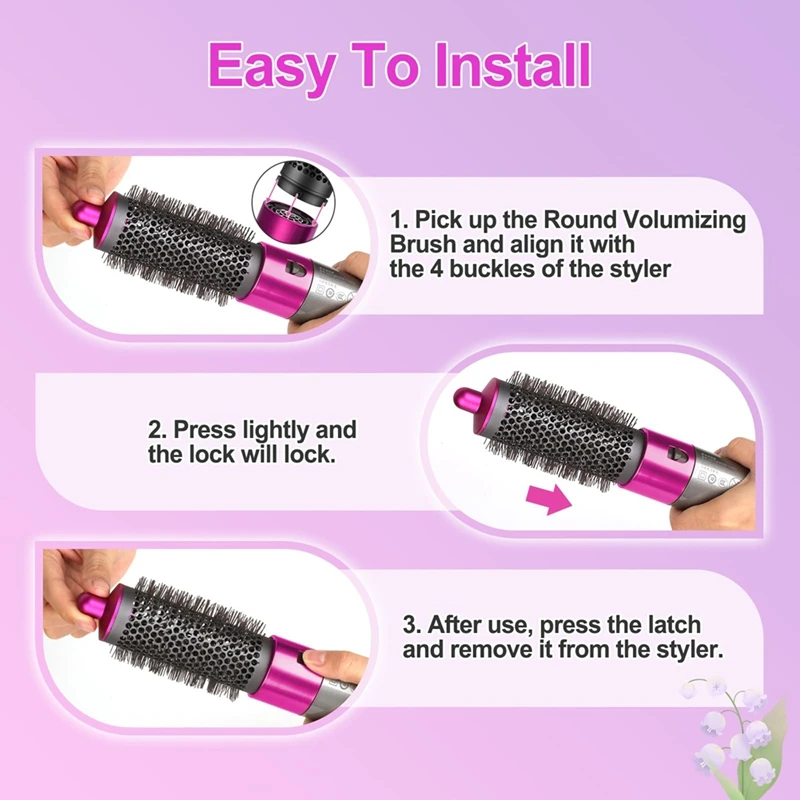 Easy To Install

1. Pick up the Round Volumizing Brush and align it with the 4 buckles of the styler

2. Press lightly and the lock will lock.

3. After use, press the latch and remove it from the styler.