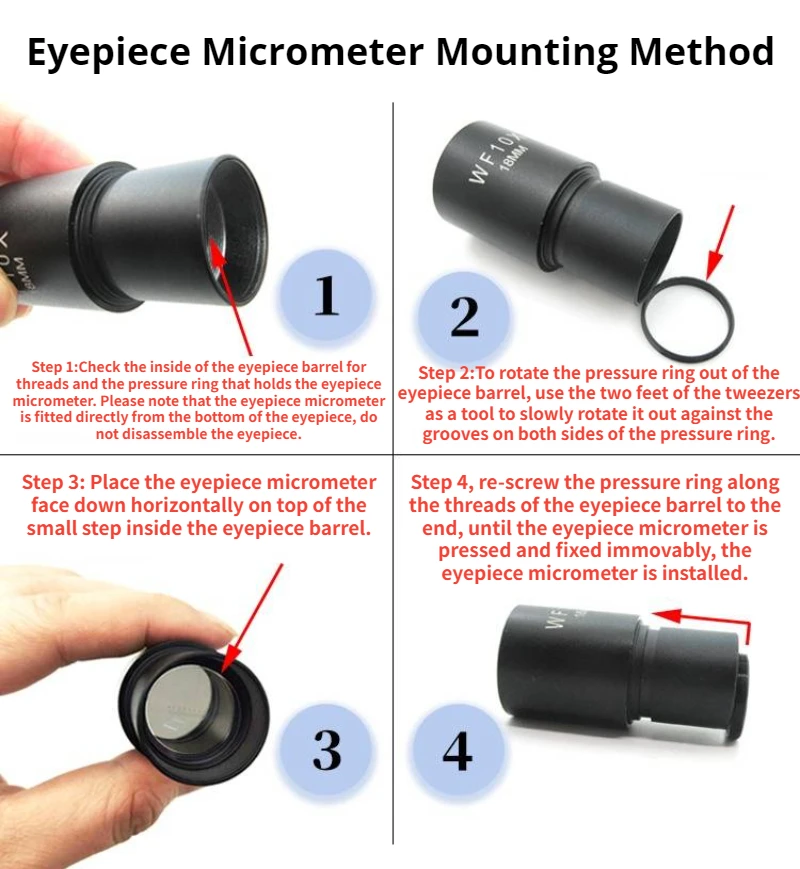 Eyepiece Micrometer Mounting Method

1

Step 1:Check the inside of the eyepiece barrel for threads and the pressure ring that holds the eyepiece micrometer. Please note that the eyepiece micrometer is fitted directly from the bottom of the eyepiece, do not disassemble the eyepiece.

WF10X
18MM

2

Step 2:To rotate the pressure ring out of the eyepiece barrel, use the two feet of the tweezers as a tool to slowly rotate it out against the grooves on both sides of the pressure ring.

Step 3: Place the eyepiece micrometer face down horizontally on top of the small step inside the eyepiece barrel.

3

Step 4, re-screw the pressure ring along the threads of the eyepiece barrel to the end, until the eyepiece micrometer is pressed and fixed immovably, the eyepiece micrometer is installed.

WF

4