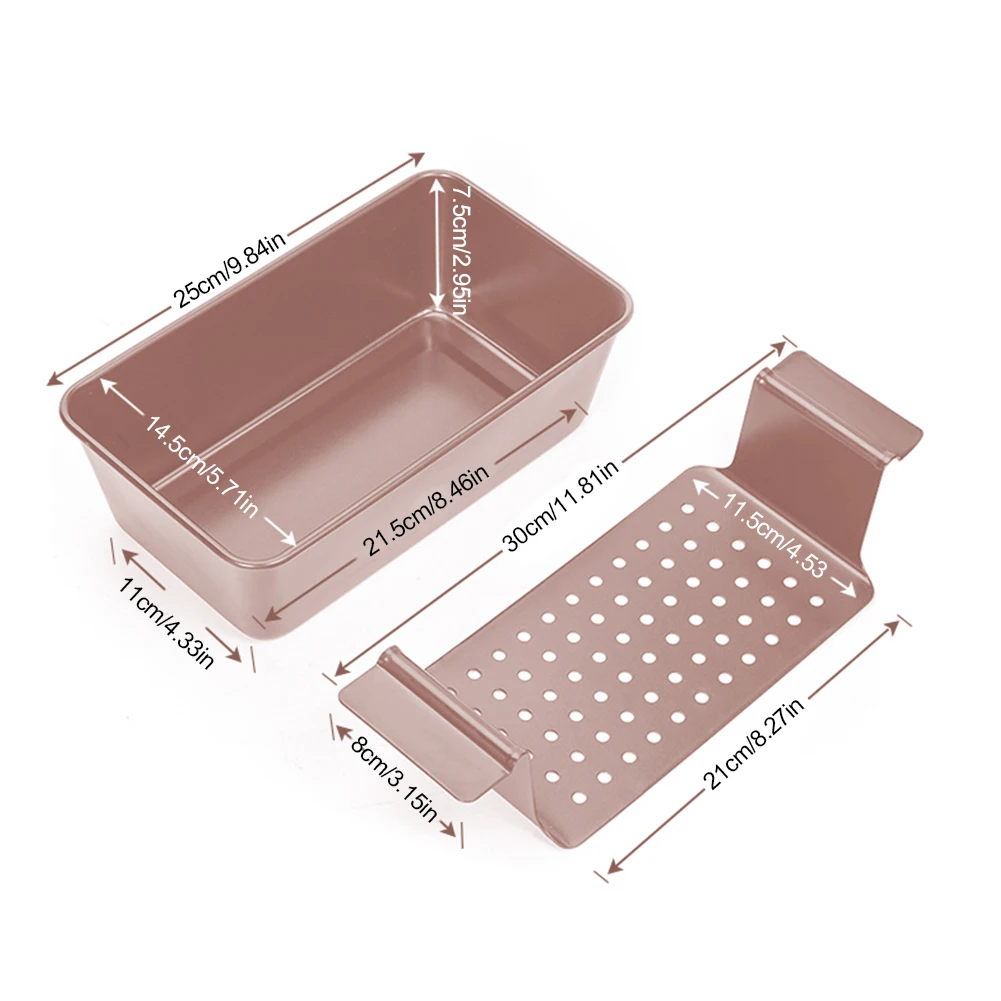 25cm/9.84in
7.5cm/2.95in
14.5cm/5.71in
21.5cm/8.46in
11cm/4.33in
30cm/11.81in
11.5cm/4.53
8cm/3.15in
21cm/8.27in