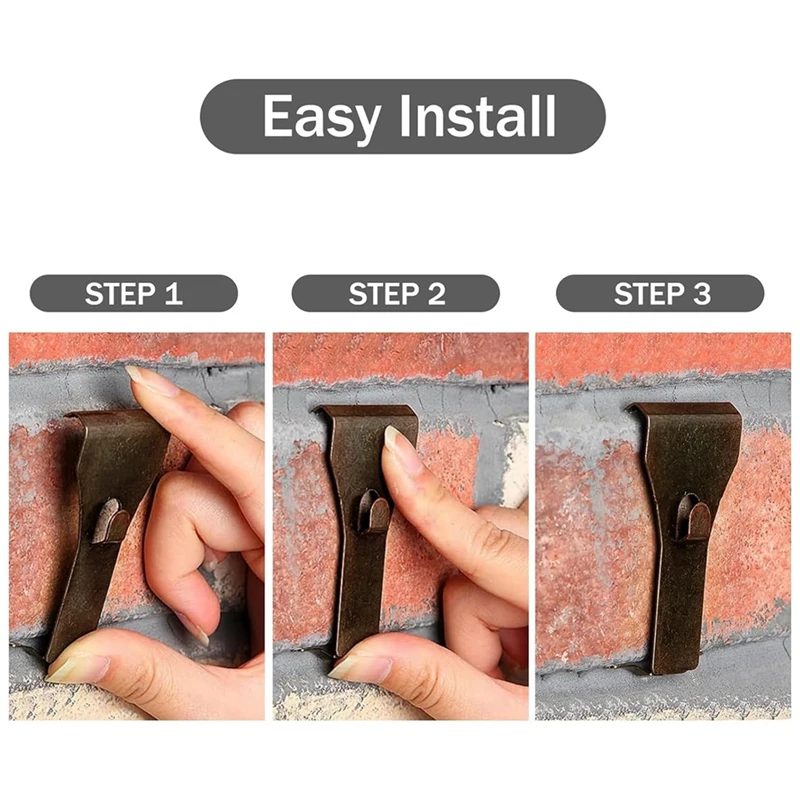 Easy Install

STEP 1

STEP 2

STEP 3