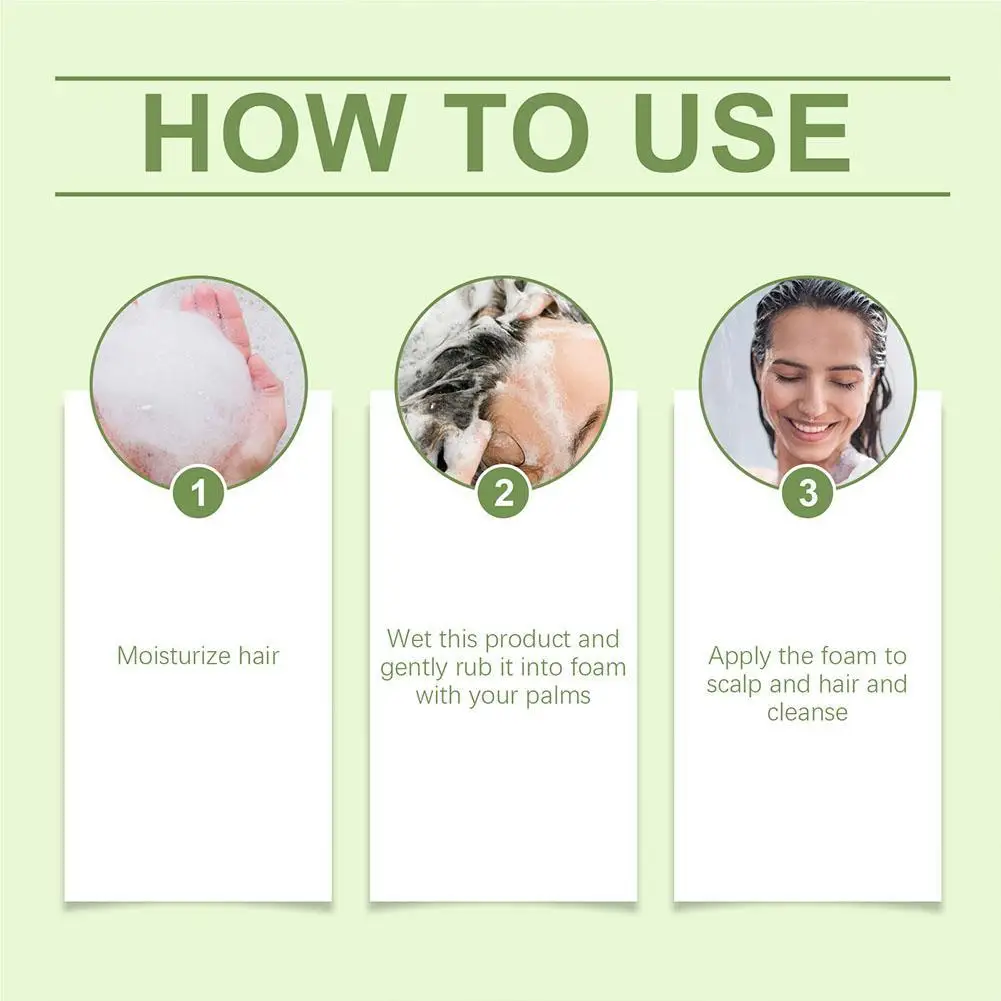 HOW TO USE

1

Moisturize hair

2

Wet this product and gently rub it into foam with your palms

3

Apply the foam to scalp and hair and cleanse