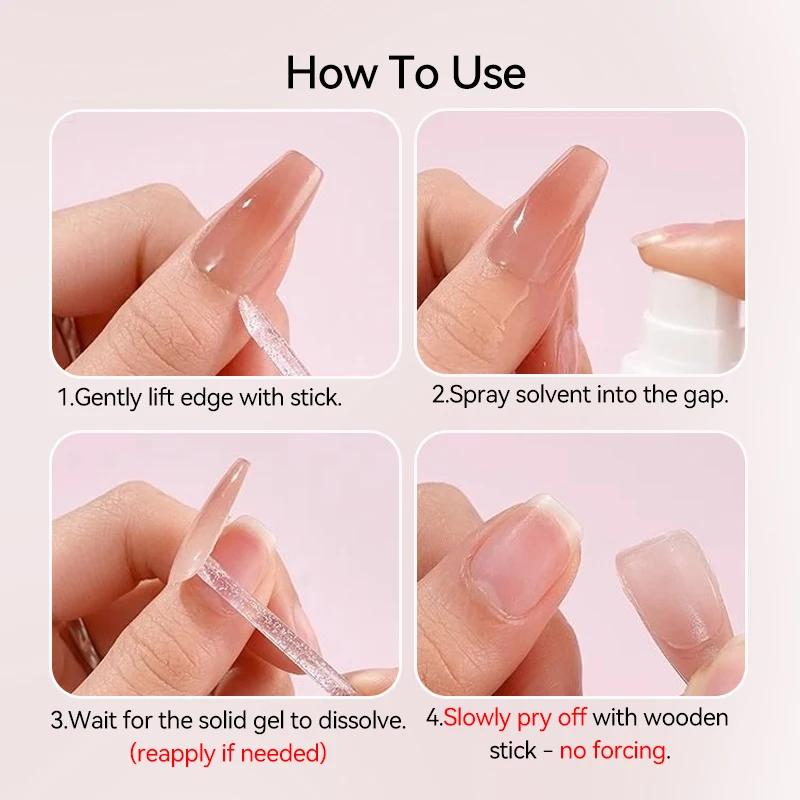 How To Use

1.Gently lift edge with stick.

2.Spray solvent into the gap.

3.Wait for the solid gel to dissolve. (reapply if needed)

4.Slowly pry off with wooden stick - no forcing.