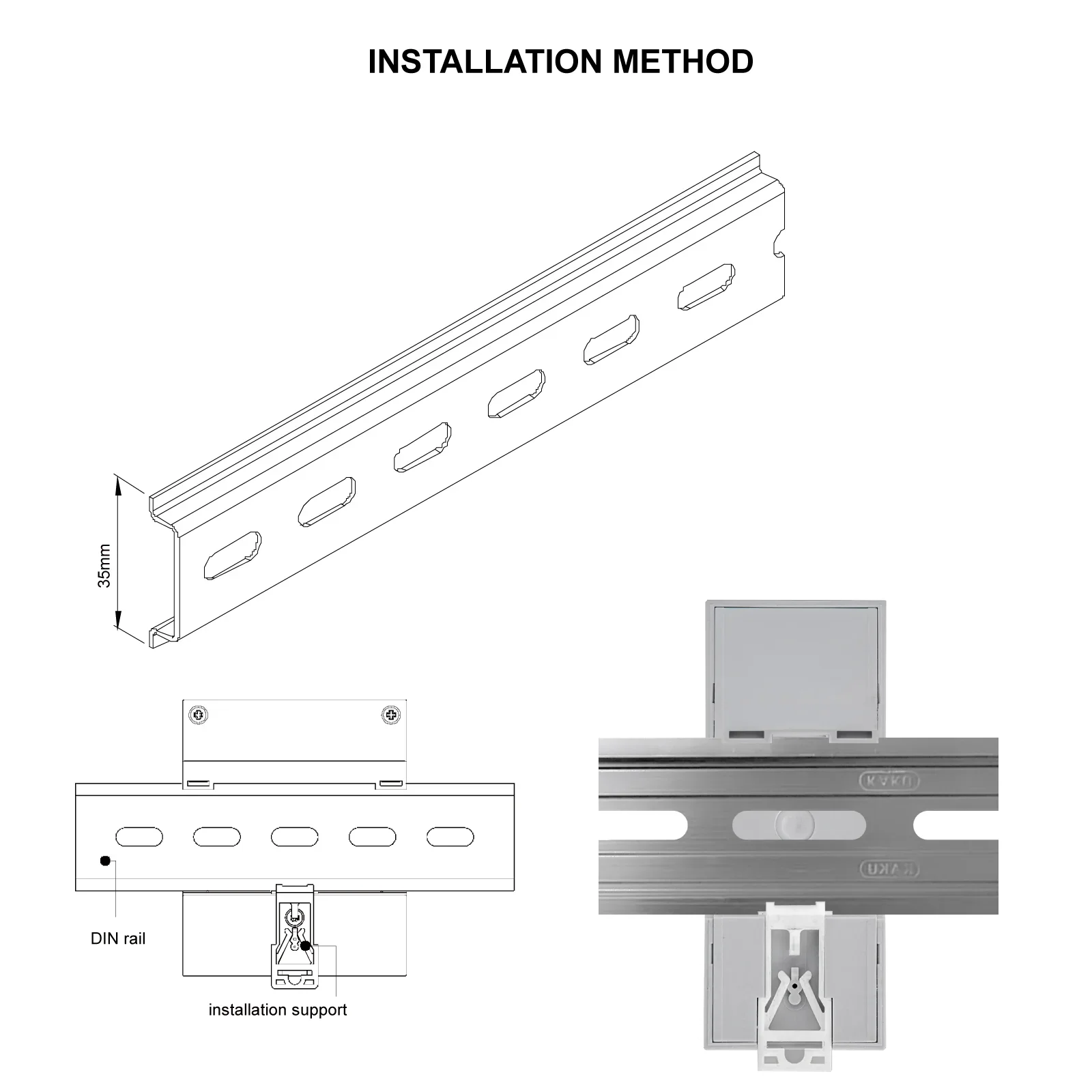 INSTALLATION METHOD

35mm

DIN rail

installation support

KAKU

KAKU