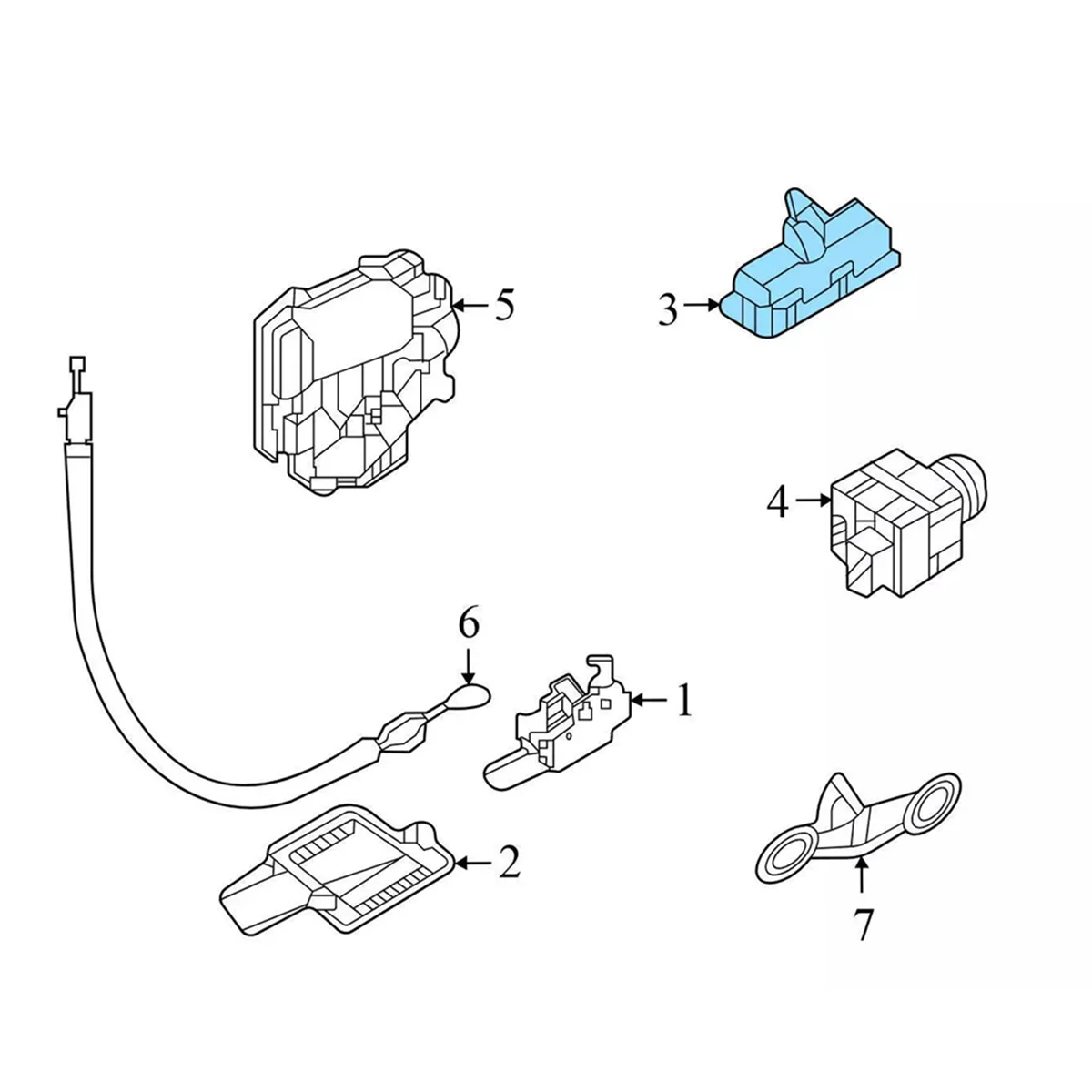 5

3

4

6

1

2

7