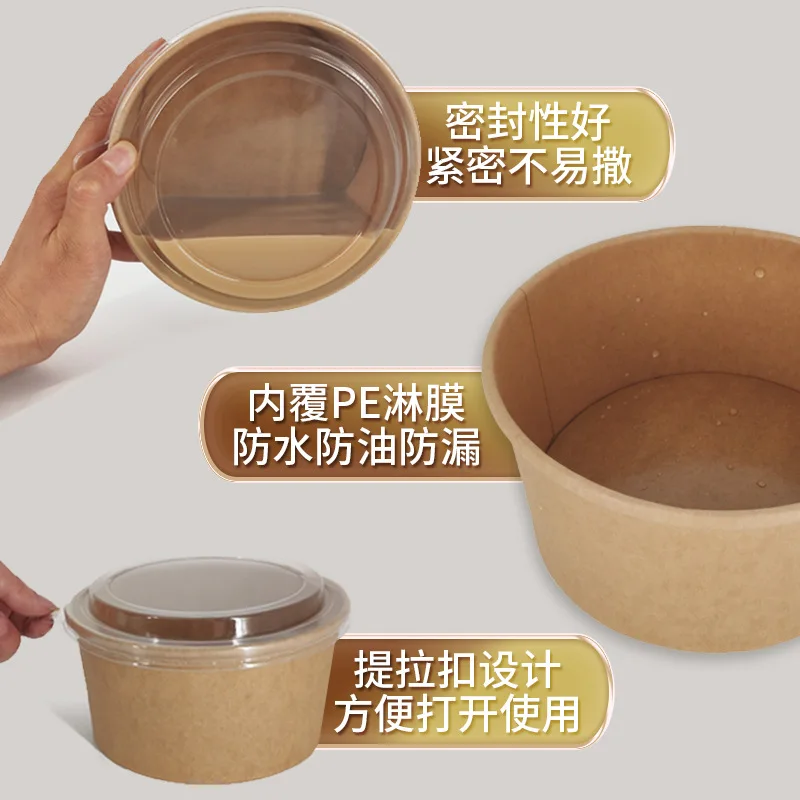 密封性好
紧密不易撒

内覆PE淋膜
防水防油防漏

提拉扣设计
方便打开使用