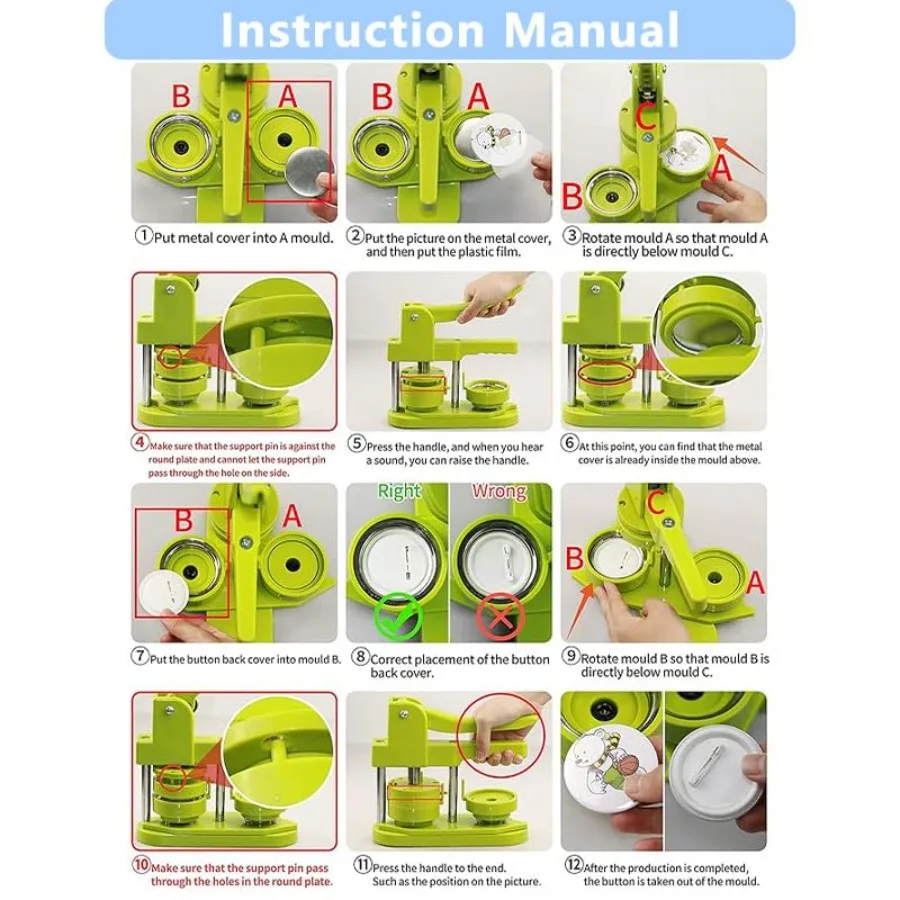 Instruction Manual

B A

①Put metal cover into A mould.

B A

②Put the picture on the metal cover, and then put the plastic film.

C A B

③Rotate mould A so that mould A is directly below mould C.

④Make sure that the support pin is against the round plate and cannot let the support pin pass through the hole on the side.

⑤Press the handle, and when you hear a sound, you can raise the handle.

⑥At this point, you can find that the metal cover is already inside the mould above.

B A

⑦Put the button back cover into mould B.

Right Wrong

⑧Correct placement of the button back cover.

C B A

⑨Rotate mould B so that mould B is directly below mould C.

⑩Make sure that the support pin pass through the holes in the round plate.

⑪Press the handle to the end. Such as the position on the picture.

⑫After the production is completed, the button is taken out of the mould.