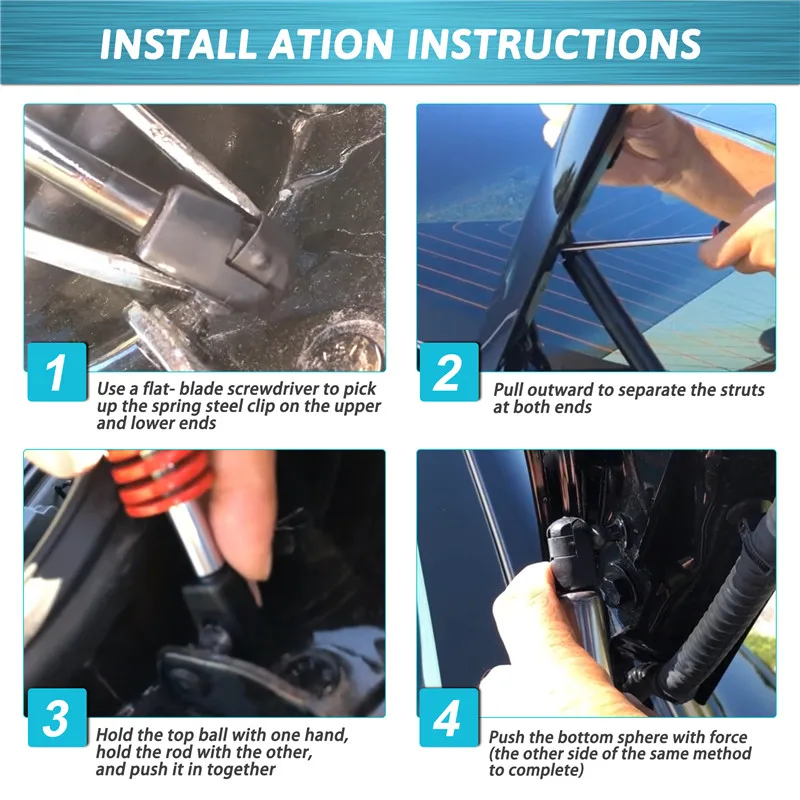 INSTALL ATION INSTRUCTIONS

1
Use a flat- blade screwdriver to pick up the spring steel clip on the upper and lower ends

2
Pull outward to separate the struts at both ends

3
Hold the top ball with one hand, hold the rod with the other, and push it in together

4
Push the bottom sphere with force (the other side of the same method to complete)