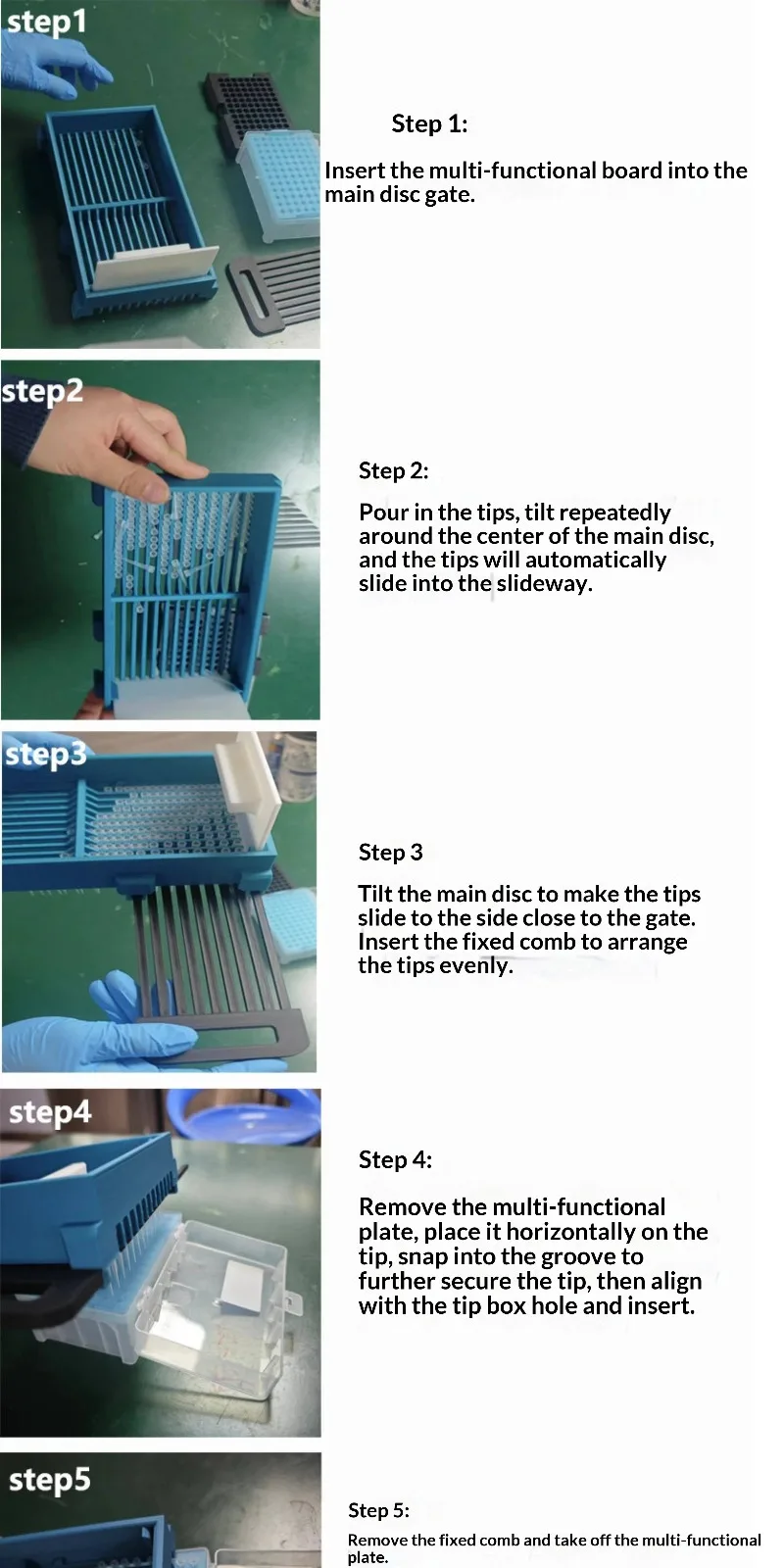 step1

Step 1:

Insert the multi-functional board into the main disc gate.

step2

Step 2:

Pour in the tips, tilt repeatedly around the center of the main disc, and the tips will automatically slide into the slideway.

step3

Step 3

Tilt the main disc to make the tips slide to the side close to the gate. Insert the fixed comb to arrange the tips evenly.

step4

Step 4:

Remove the multi-functional plate, place it horizontally on the tip, snap into the groove to further secure the tip, then align with the tip box hole and insert.

step5

Step 5:

Remove the fixed comb and take off the multi-functional plate.