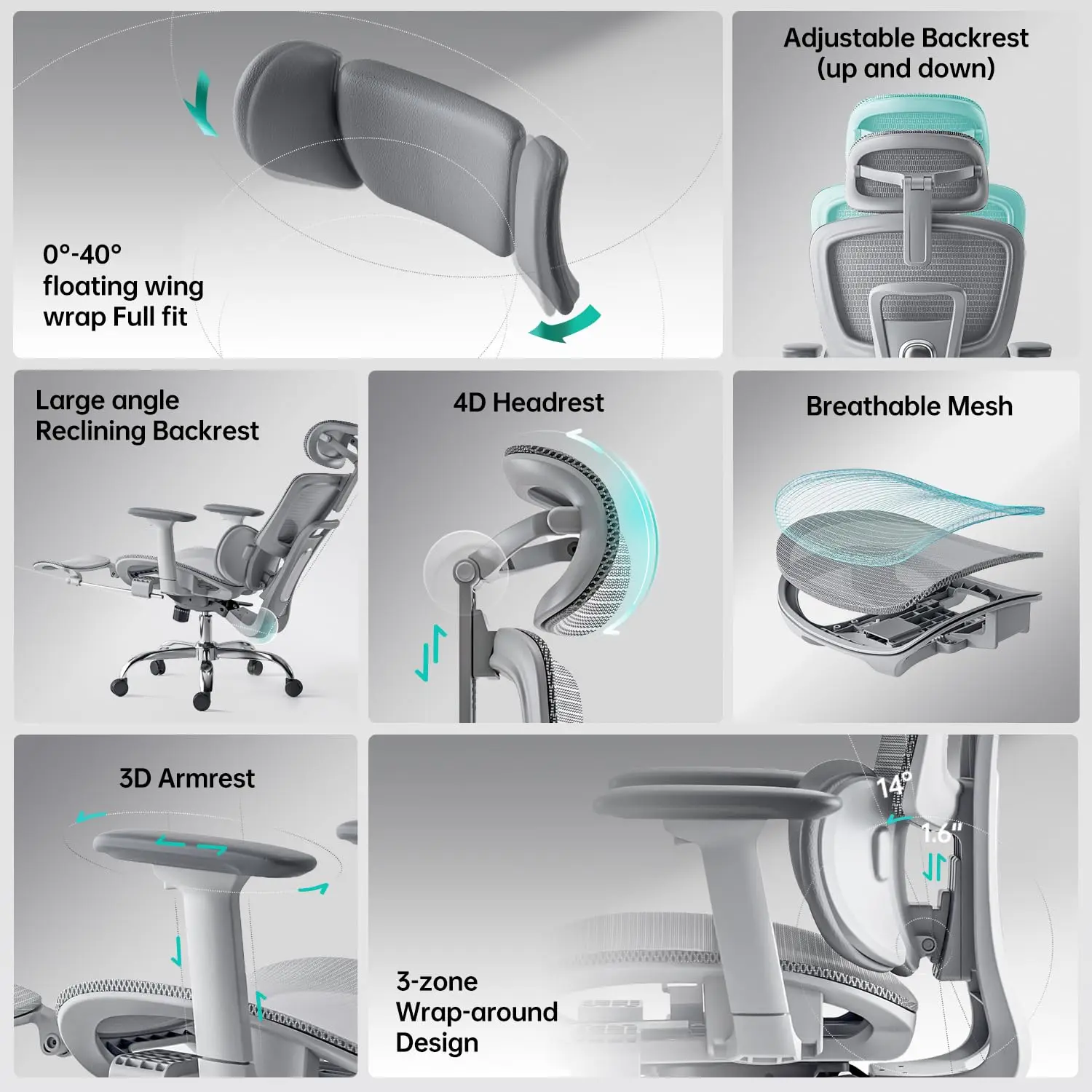 0°-40°
floating wing
wrap Full fit

Adjustable Backrest
(up and down)

Large angle
Reclining Backrest

4D Headrest

Breathable Mesh

3D Armrest

14°

1.6"

3-zone
Wrap-around
Design