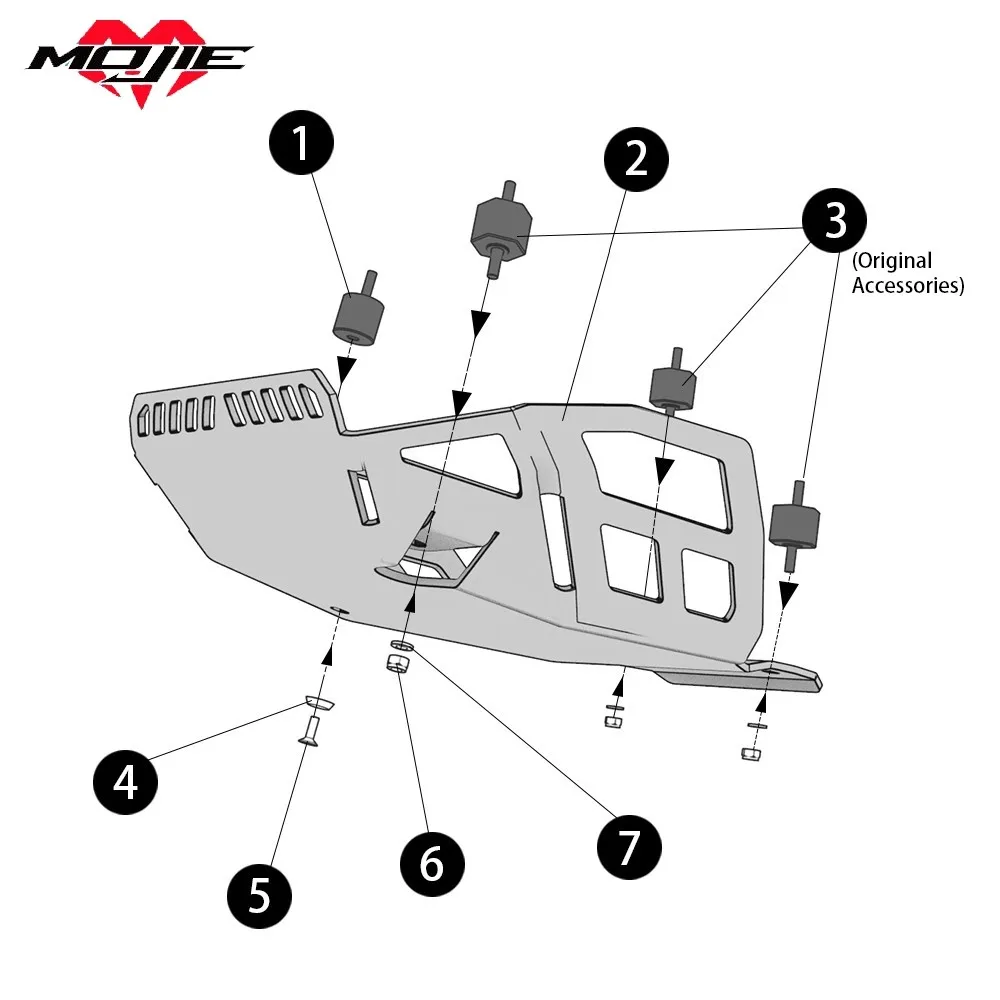 MOJIE

1
2
3
(Original Accessories)
4
5
6
7