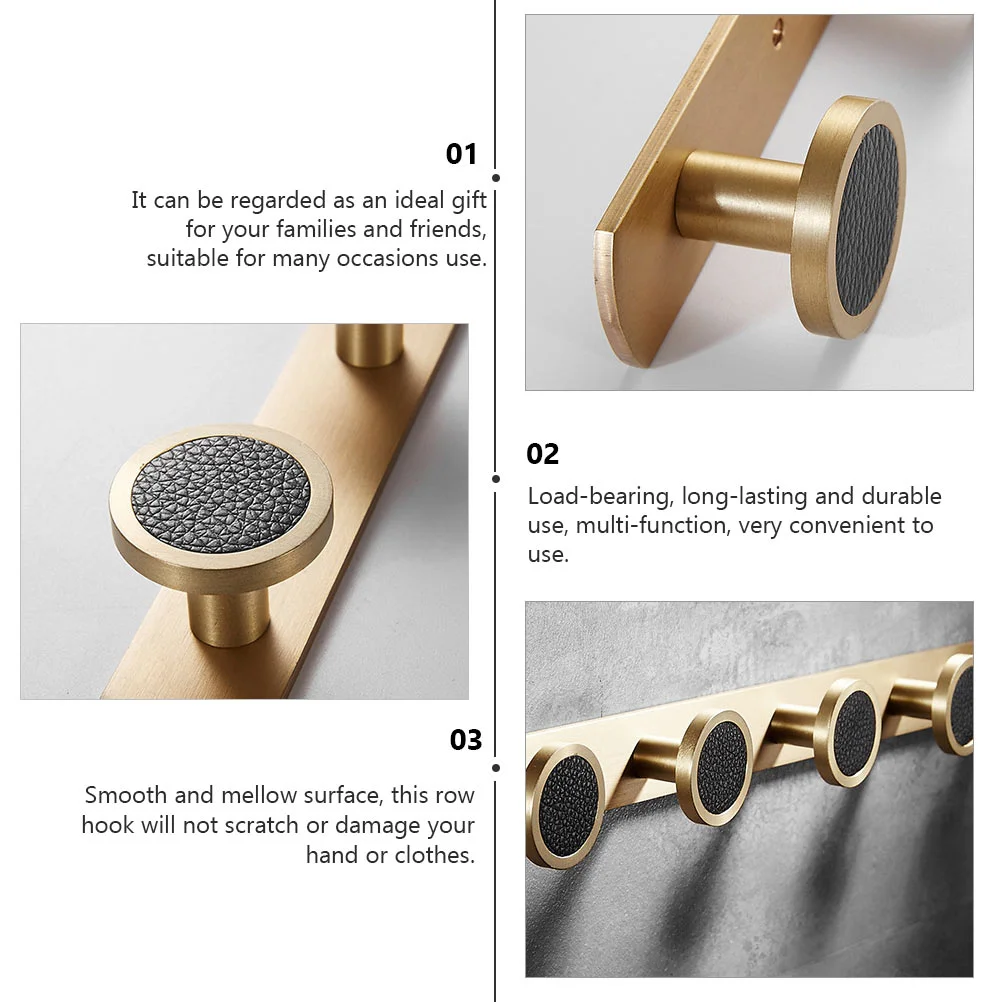 01

It can be regarded as an ideal gift for your families and friends, suitable for many occasions use.

02

Load-bearing, long-lasting and durable use, multi-function, very convenient to use.

03

Smooth and mellow surface, this row hook will not scratch or damage your hand or clothes.