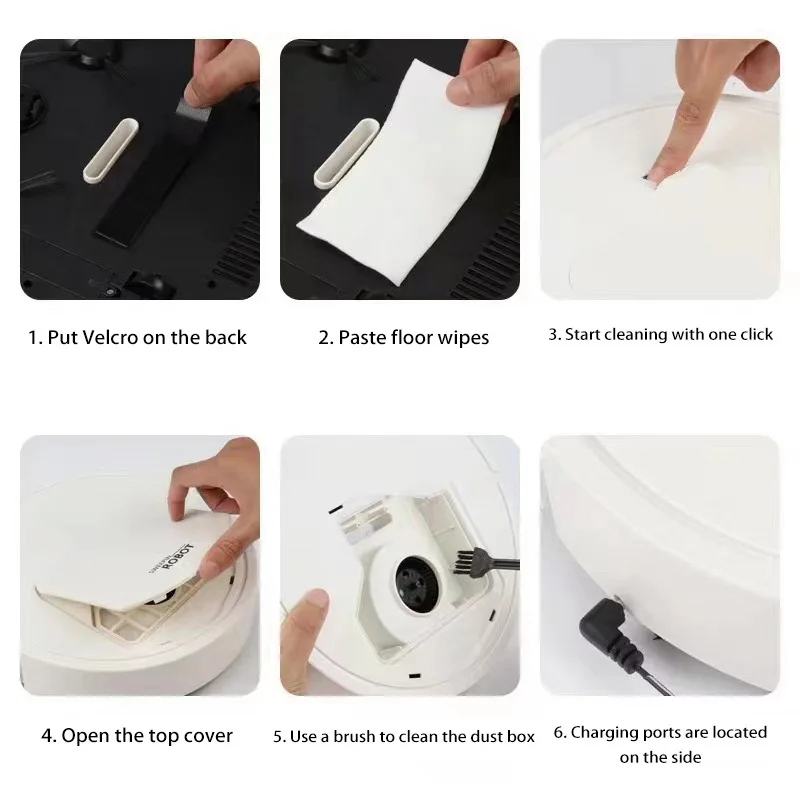 1. Put Velcro on the back

2. Paste floor wipes

3. Start cleaning with one click

SWEEPING ROBOT

4. Open the top cover

5. Use a brush to clean the dust box

6. Charging ports are located on the side