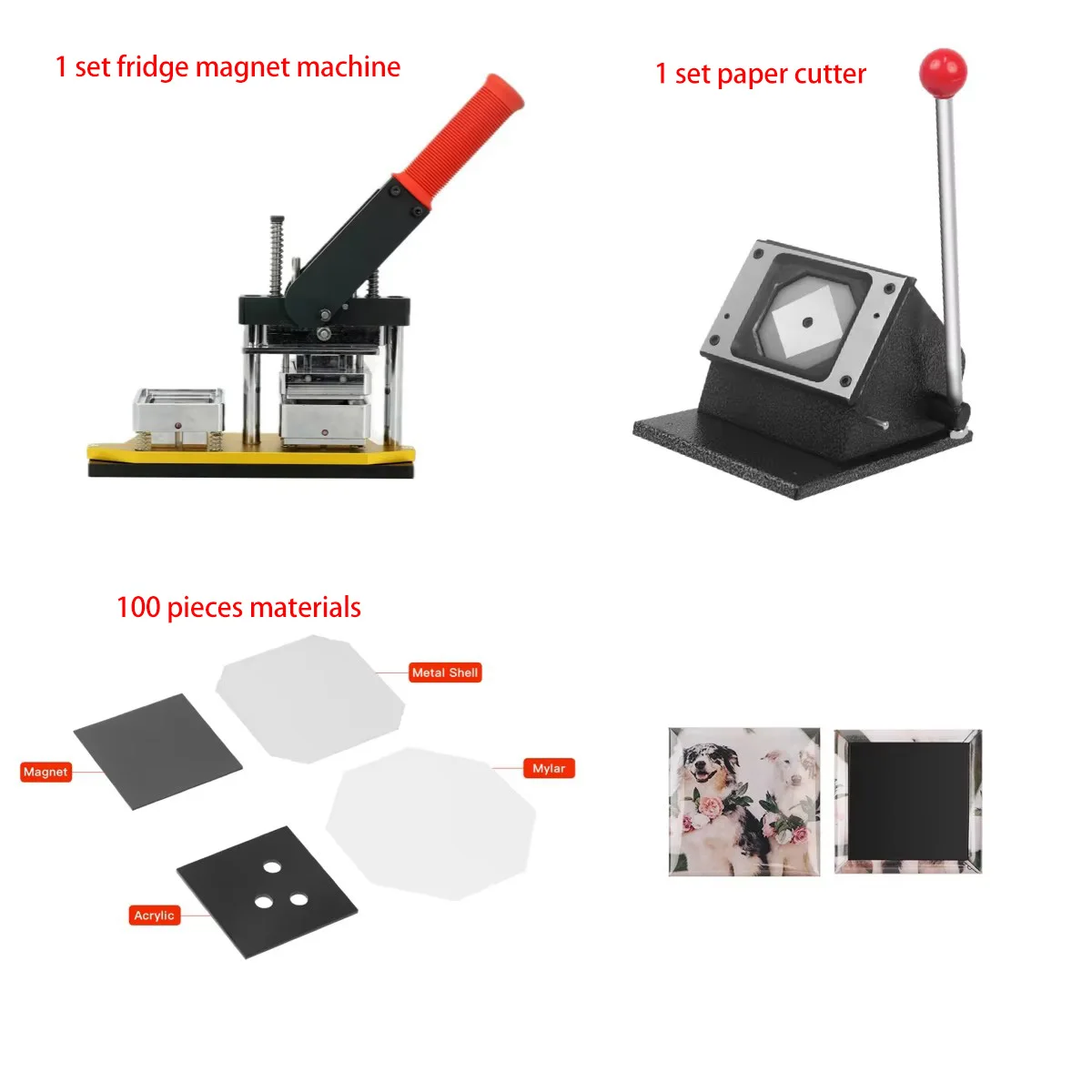 1 set fridge magnet machine

1 set paper cutter

100 pieces materials

Metal Shell

Magnet

Mylar

Acrylic