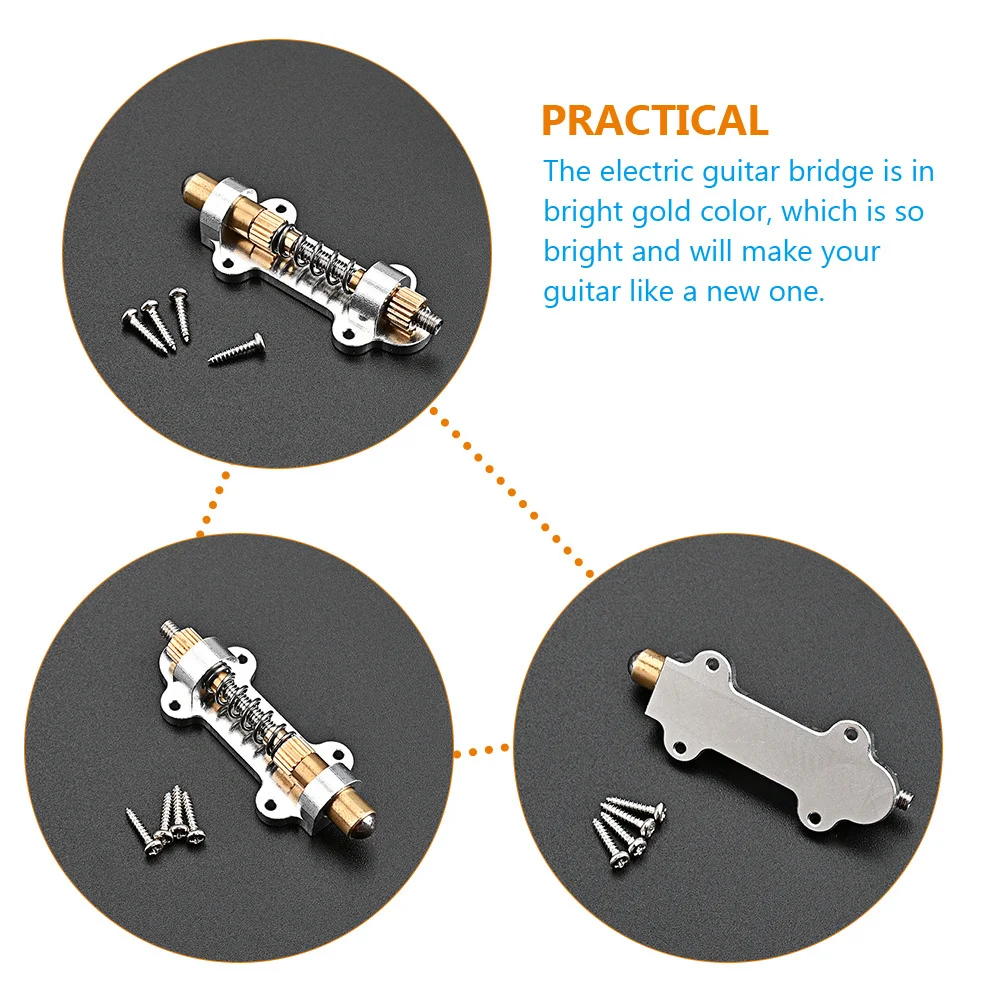 PRACTICAL

The electric guitar bridge is in bright gold color, which is so bright and will make your guitar like a new one.