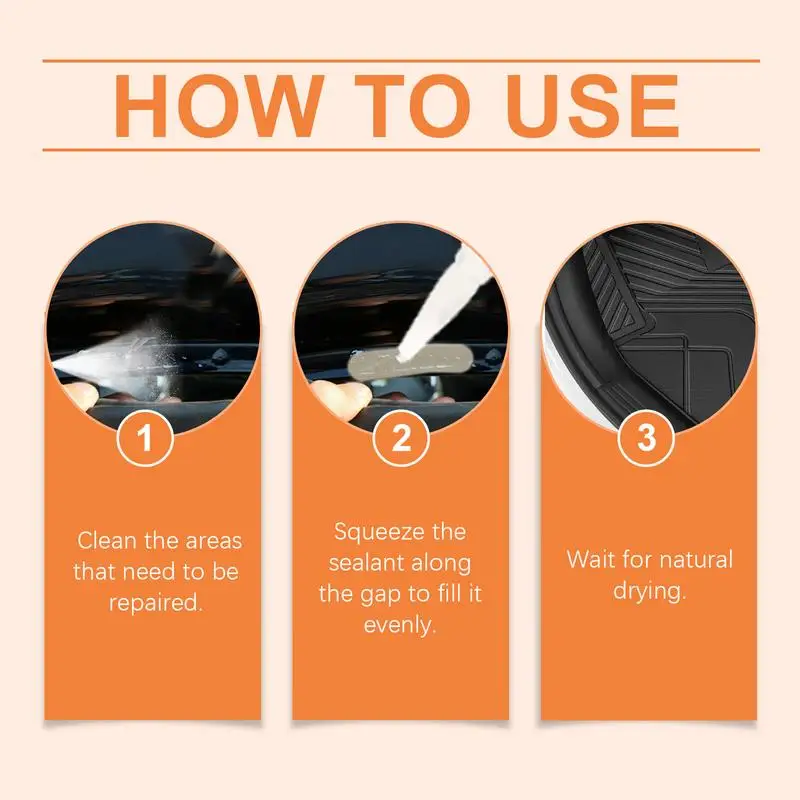 HOW TO USE

1

Clean the areas that need to be repaired.

2

Squeeze the sealant along the gap to fill it evenly.

3

Wait for natural drying.