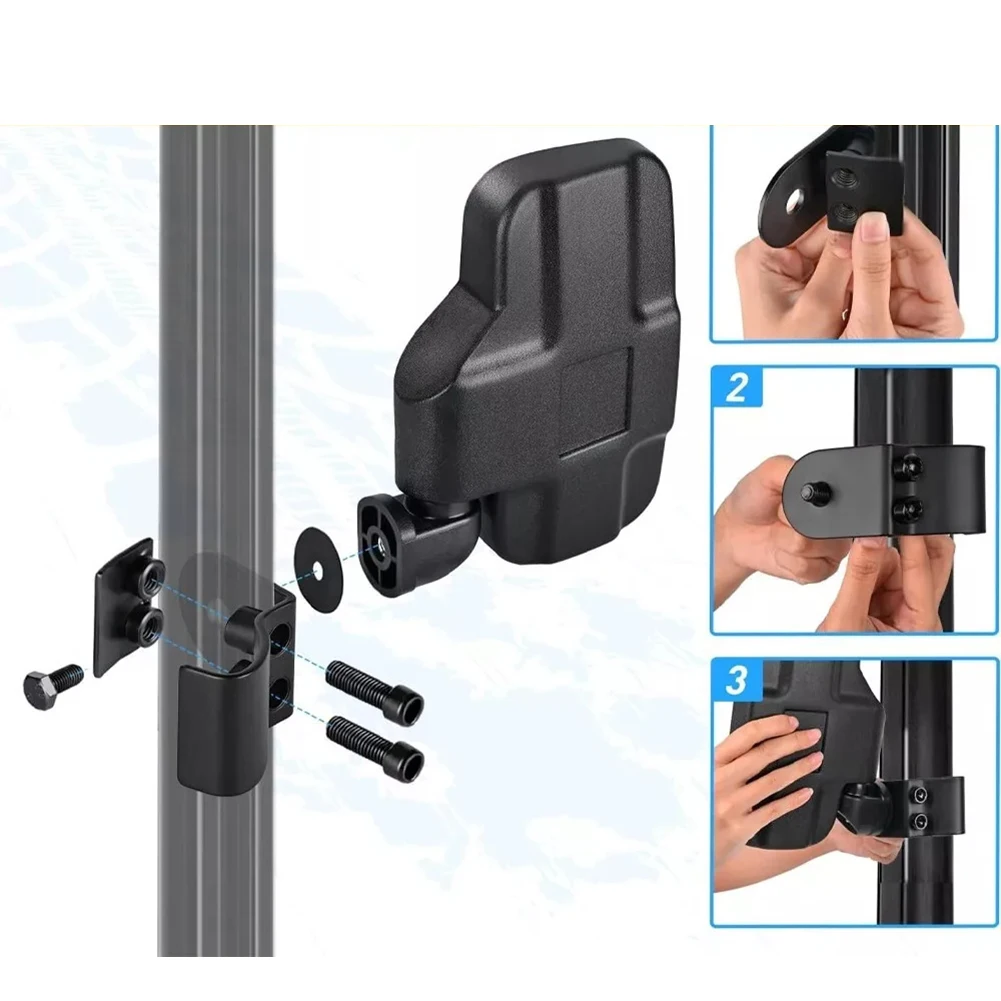 2

3