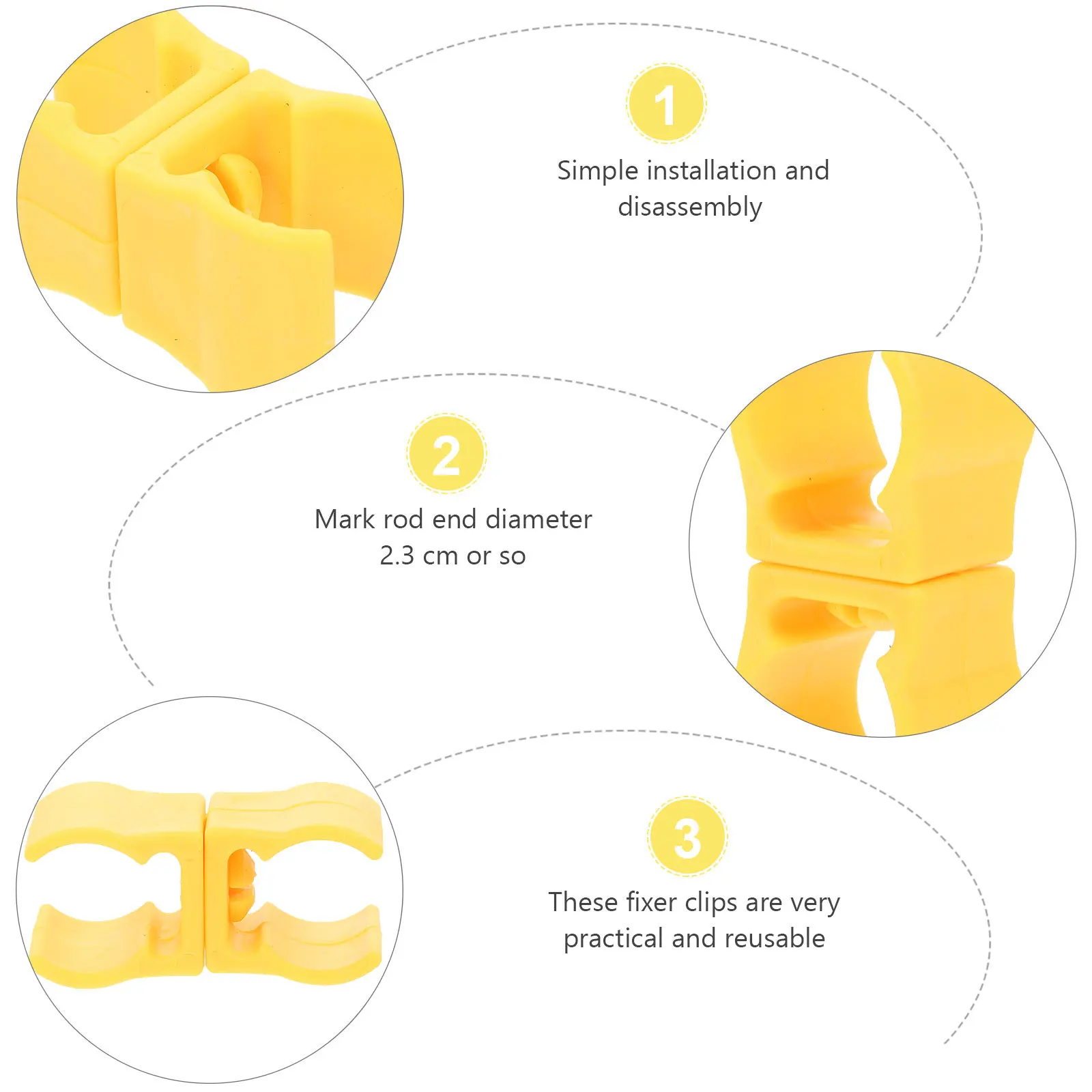 1

Simple installation and disassembly

2

Mark rod end diameter 2.3 cm or so

3

These fixer clips are very practical and reusable