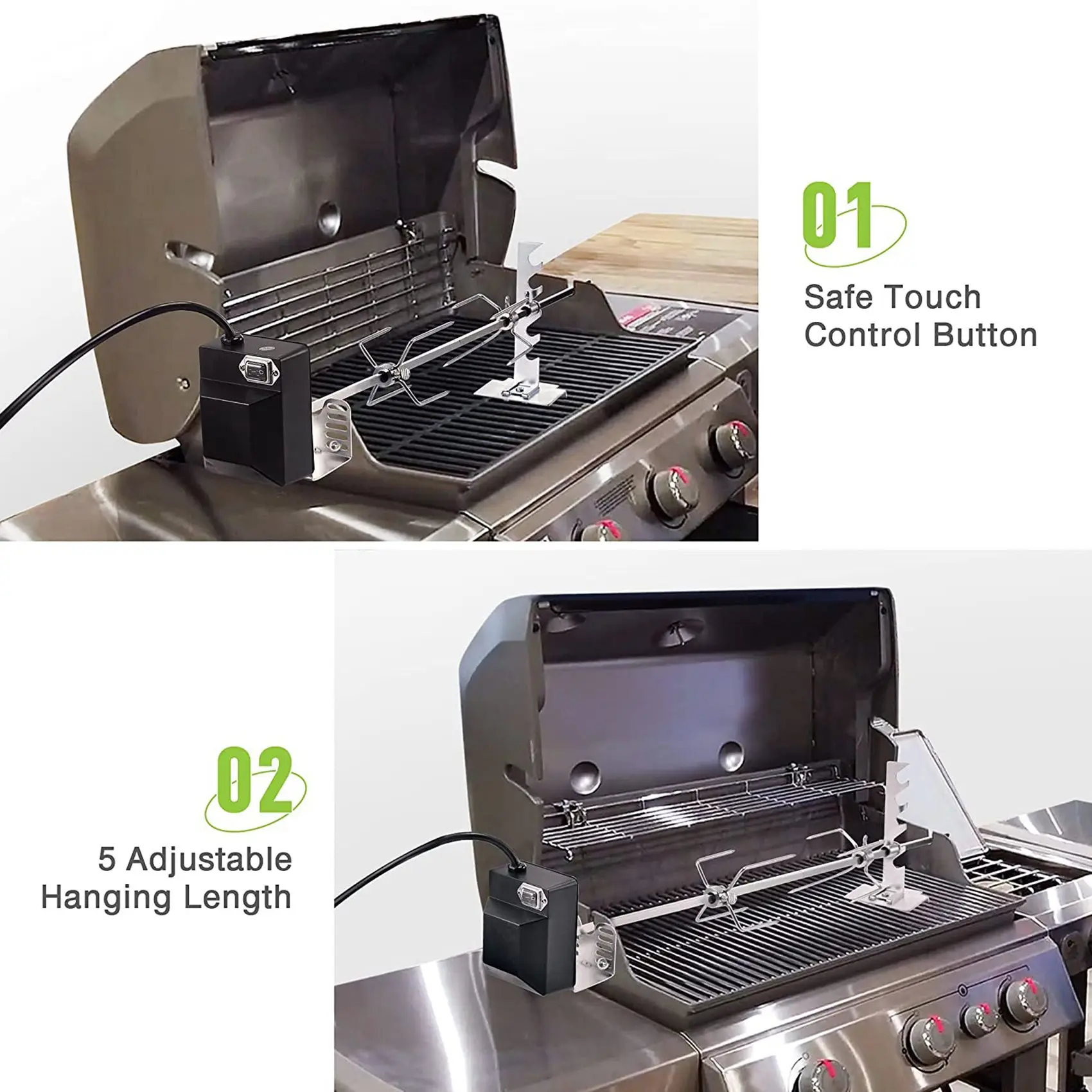 01

Safe Touch Control Button

02

5 Adjustable Hanging Length