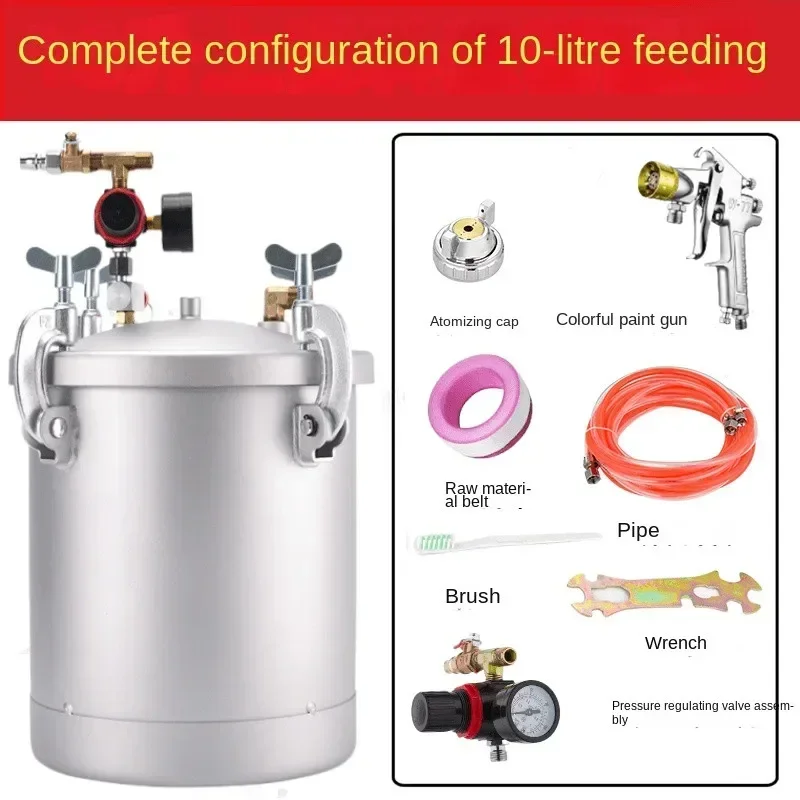 Complete configuration of 10-litre feeding

Atomizing cap

Colorful paint gun

Raw material belt

Pipe

Brush

Wrench

Pressure regulating valve assembly