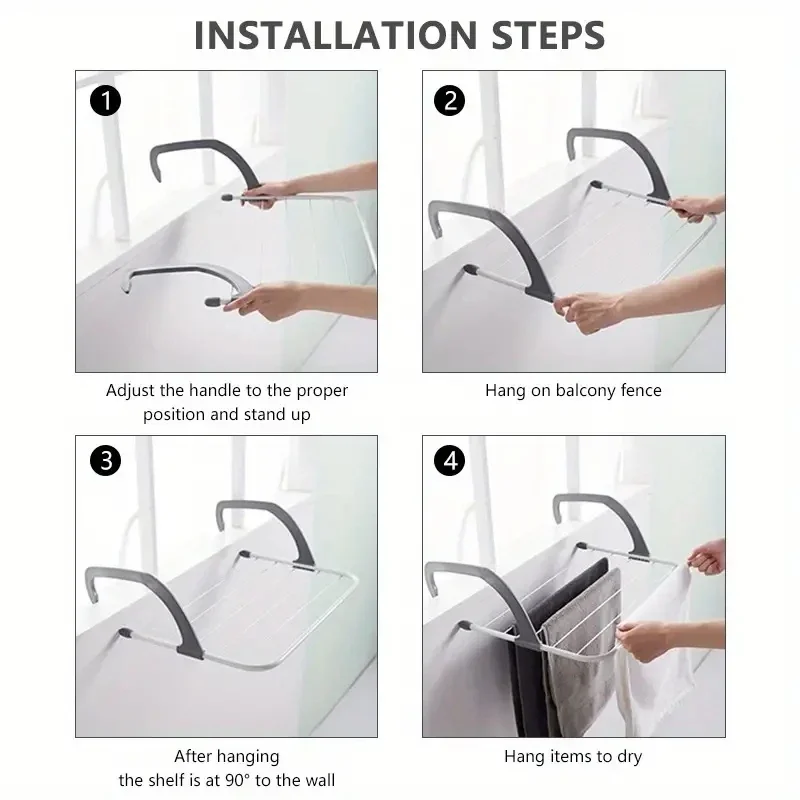 INSTALLATION STEPS

1

Adjust the handle to the proper position and stand up

2

Hang on balcony fence

3

After hanging
the shelf is at 90° to the wall

4

Hang items to dry