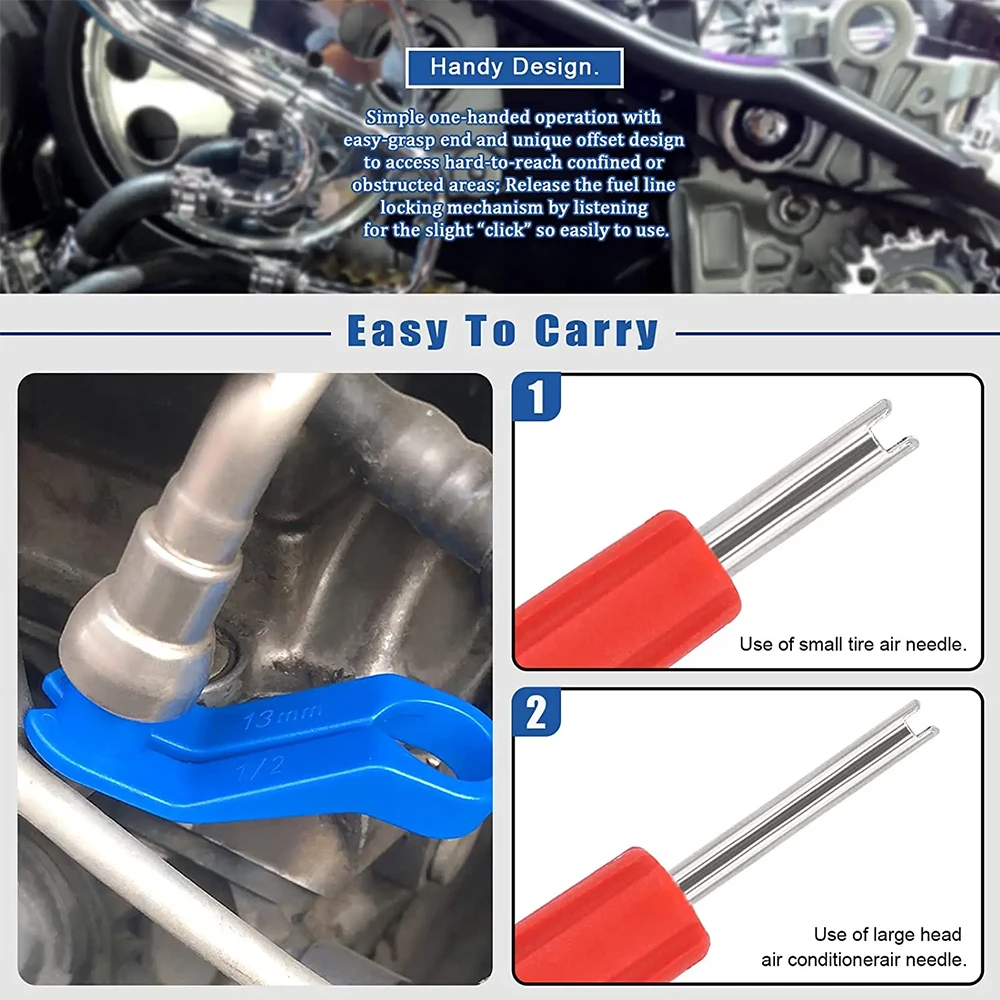 Handy Design.

Simple one-handed operation with easy-grasp end and unique offset design to access hard-to-reach confined or obstructed areas; Release the fuel line locking mechanism by listening for the slight "click" so easily to use.

Easy To Carry

13mm
1/2

1

Use of small tire air needle.

2

Use of large head air conditionerair needle.