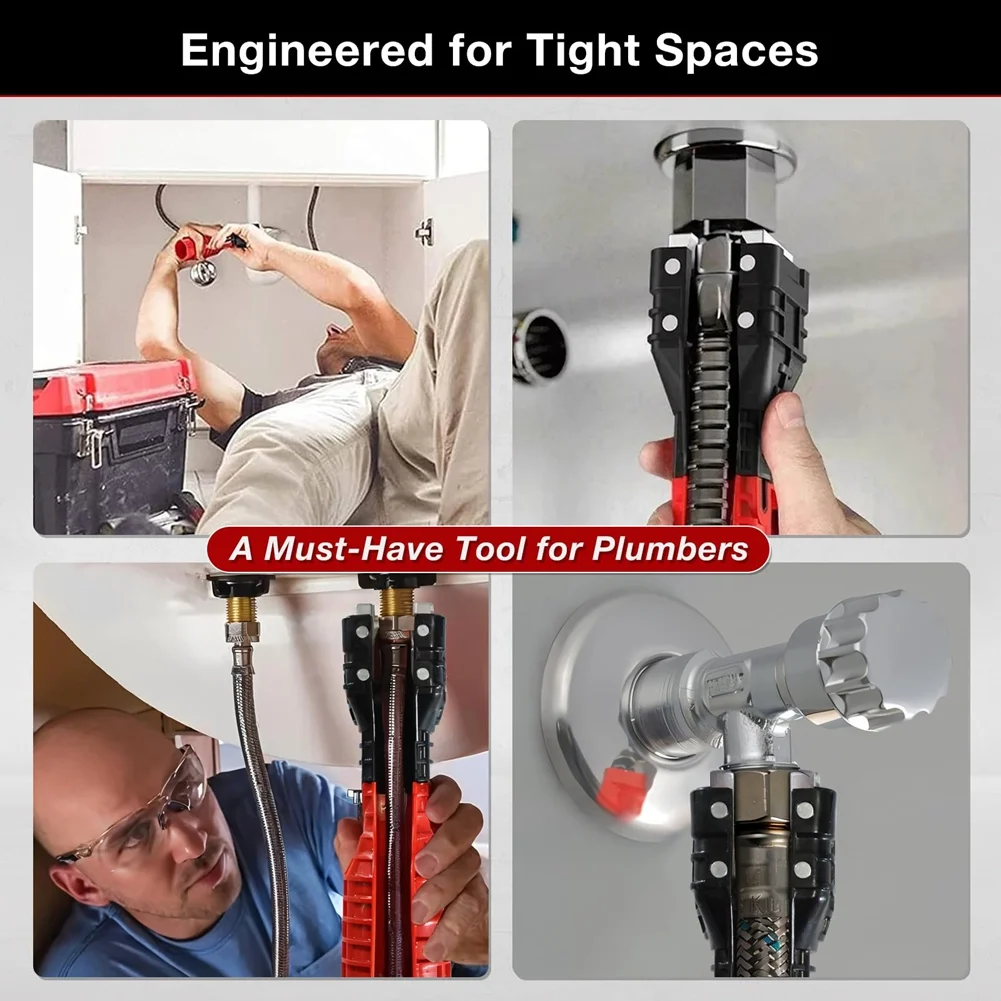 Engineered for Tight Spaces

A Must-Have Tool for Plumbers