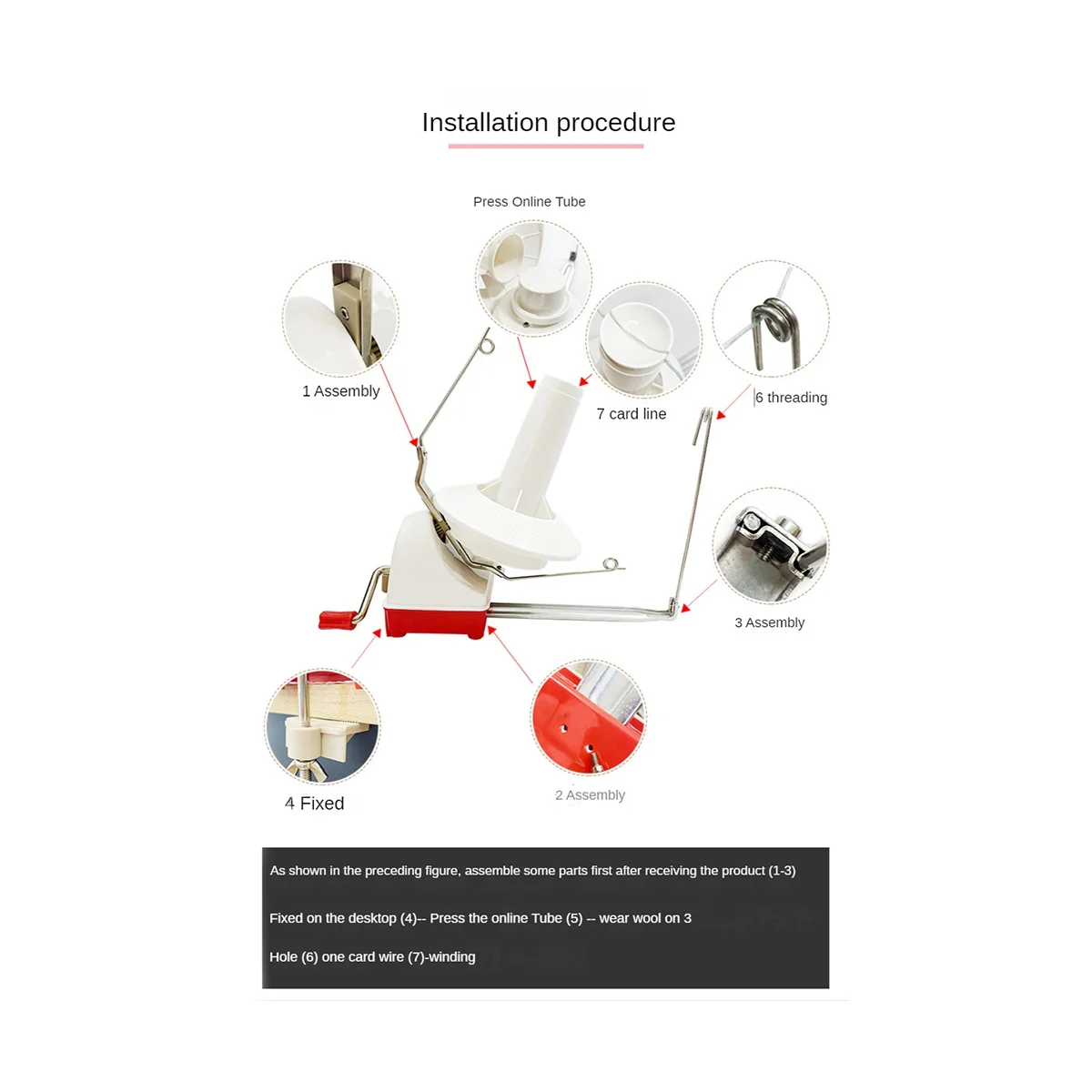 Installation procedure

Press Online Tube

1 Assembly

7 card line

6 threading

3 Assembly

4 Fixed

2 Assembly

As shown in the preceding figure, assemble some parts first after receiving the product (1-3)

Fixed on the desktop (4)-- Press the online Tube (5) -- wear wool on 3

Hole (6) one card wire (7)-winding