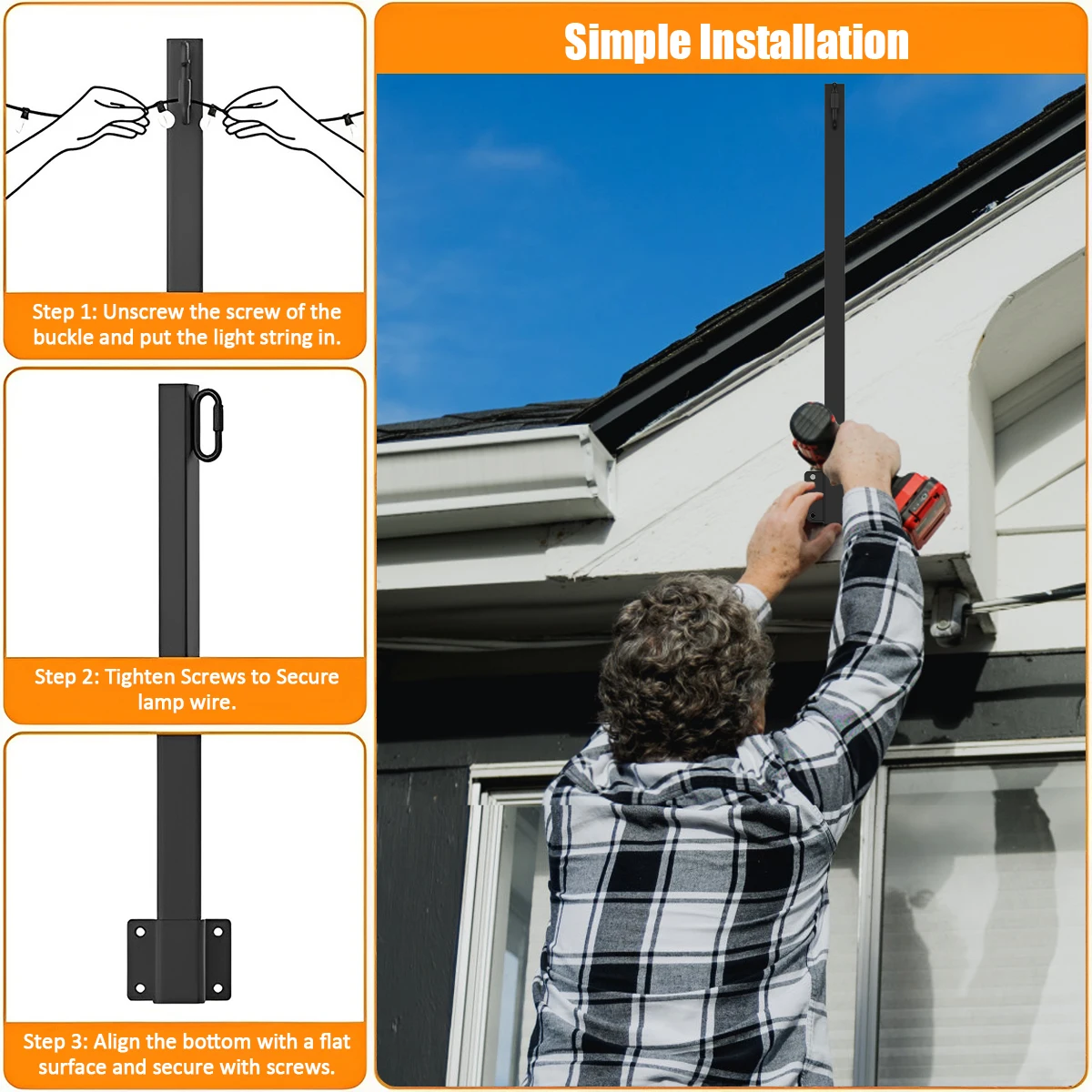 Step 1: Unscrew the screw of the buckle and put the light string in.

Step 2: Tighten Screws to Secure lamp wire.

Step 3: Align the bottom with a flat surface and secure with screws.

Simple Installation