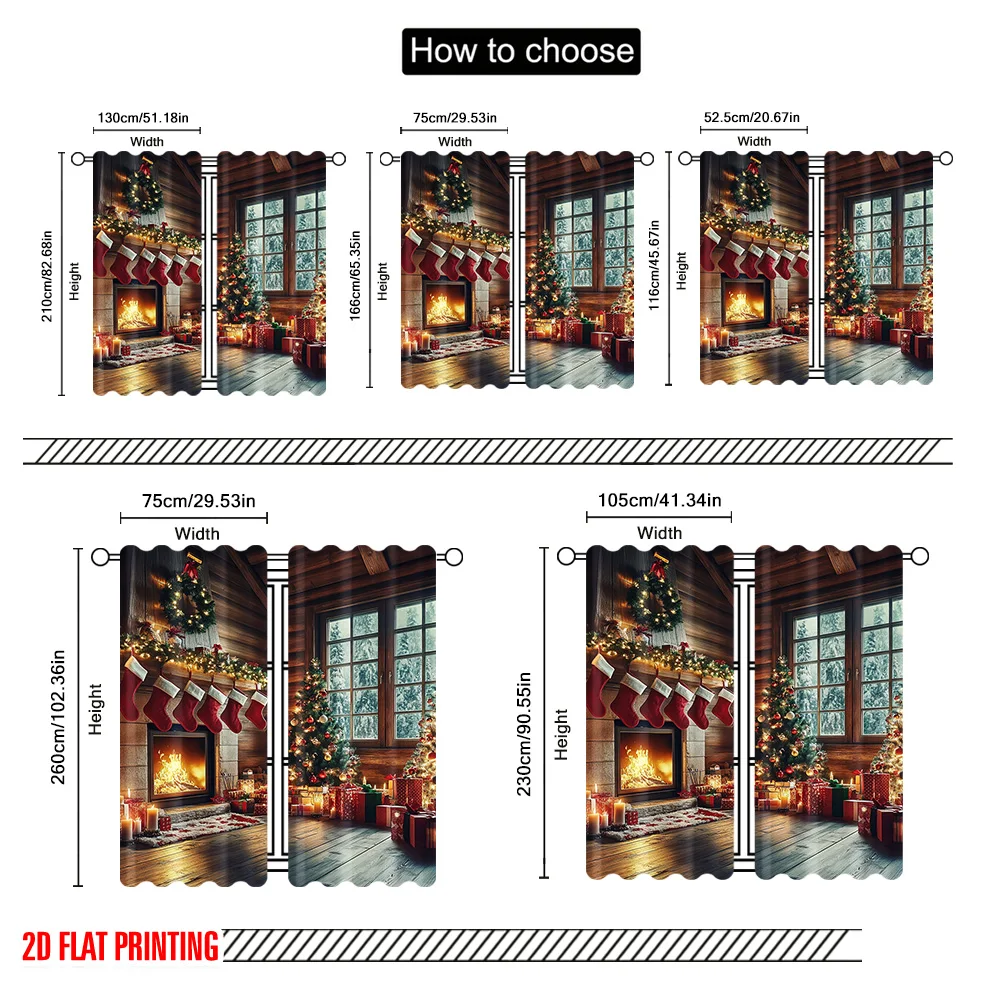 How to choose

130cm/51.18in
Width
210cm/82.68in
Height

75cm/29.53in
Width
166cm/65.35in
Height

52.5cm/20.67in
Width
116cm/45.67in
Height

75cm/29.53in
Width
260cm/102.36in
Height

105cm/41.34in
Width
230cm/90.55in
Height

2D FLAT PRINTING