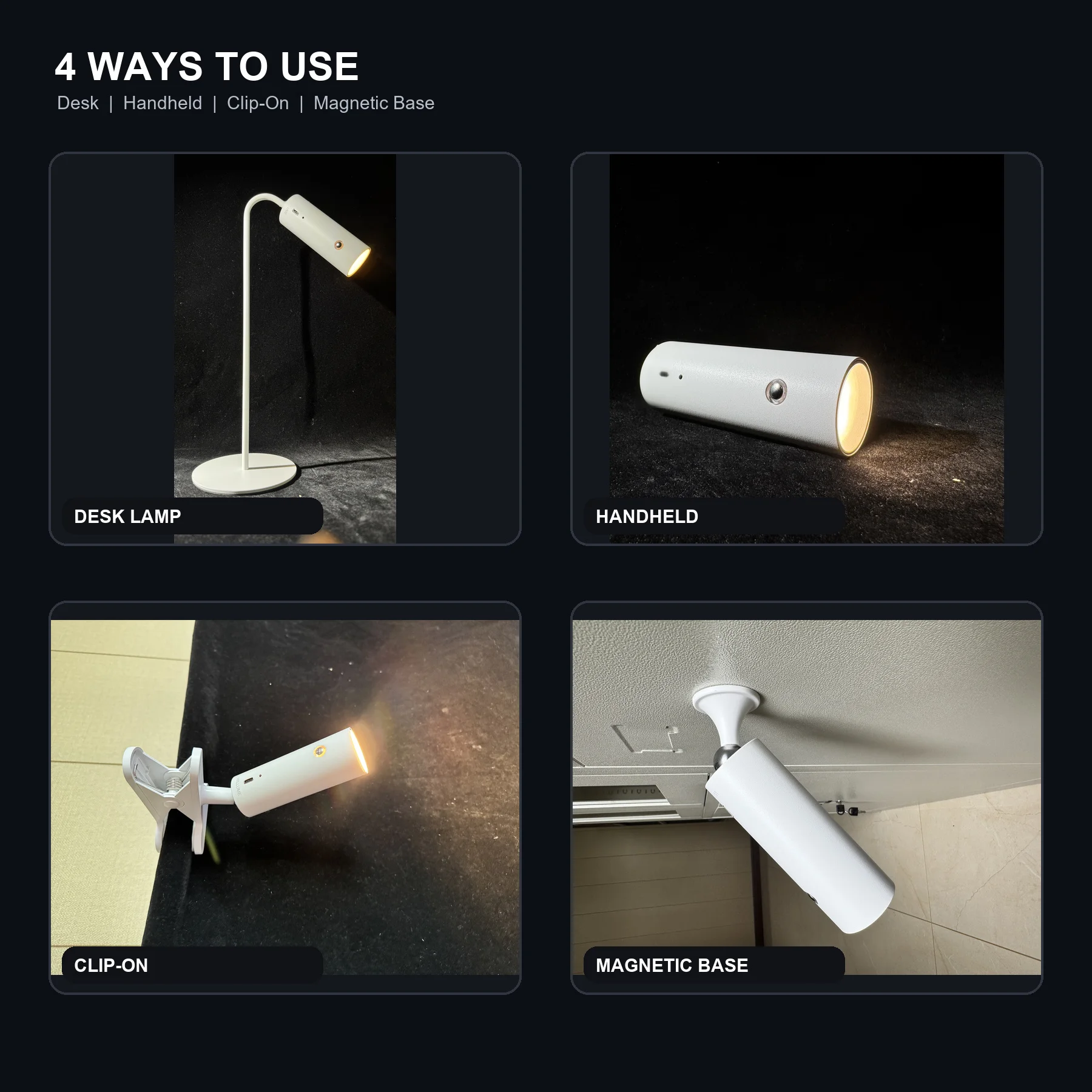 4 WAYS TO USE
Desk | Handheld | Clip-On | Magnetic Base

DESK LAMP

HANDHELD

CLIP-ON

MAGNETIC BASE