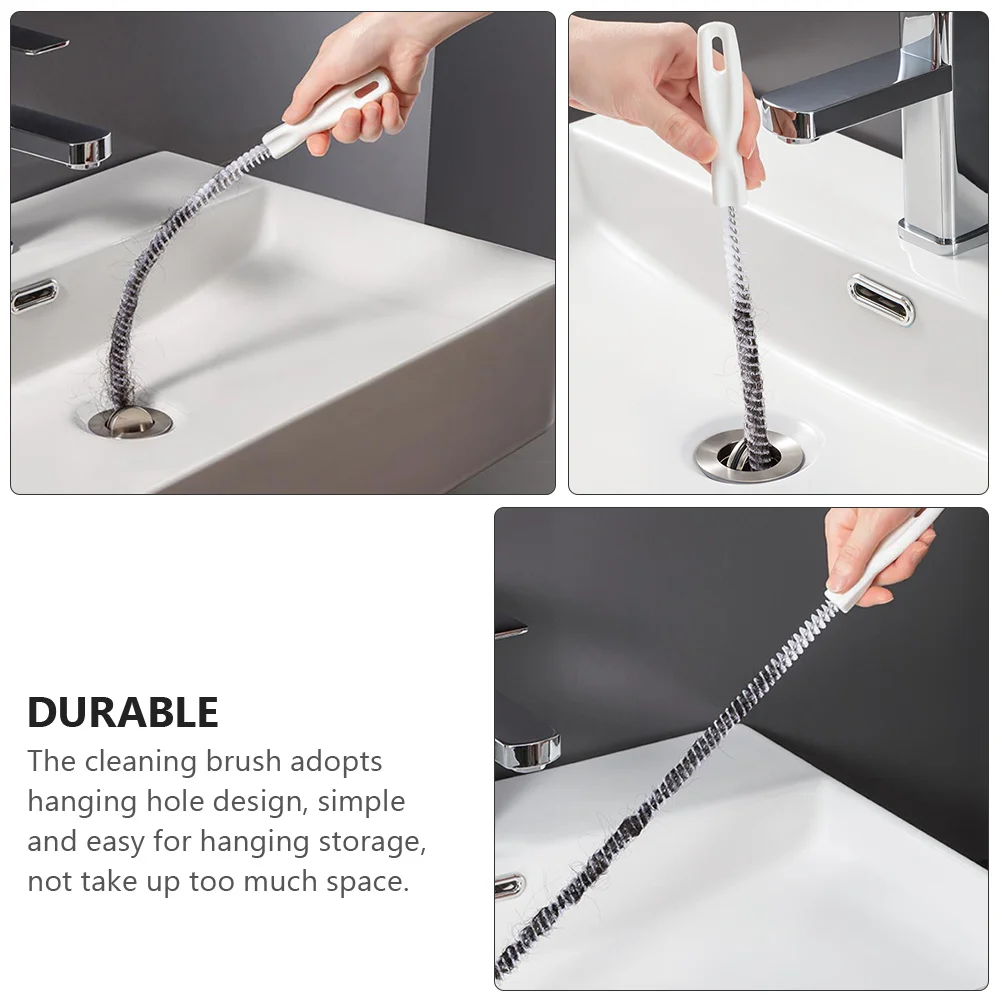 DURABLE
The cleaning brush adopts hanging hole design, simple and easy for hanging storage, not take up too much space.