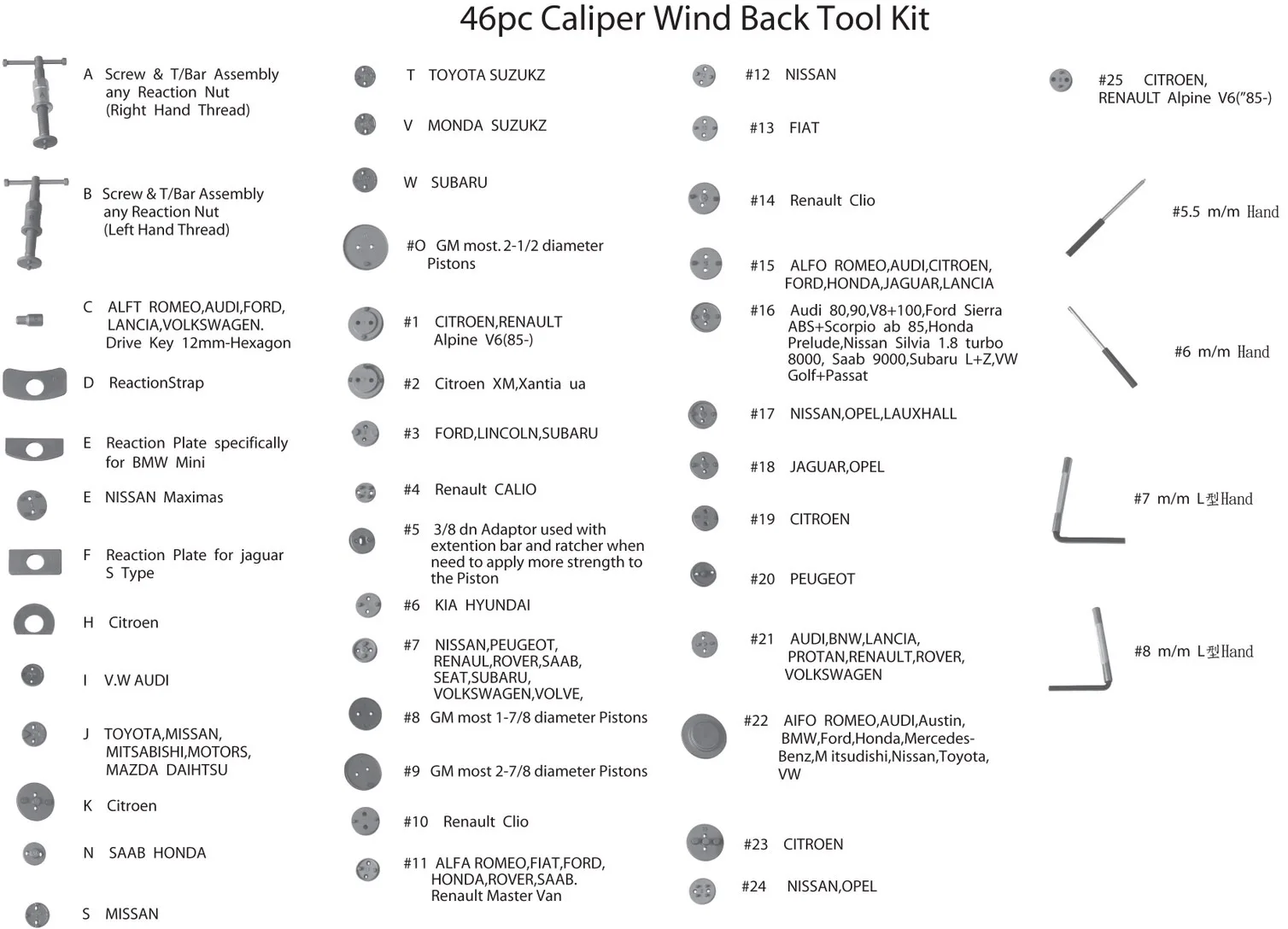 46pc Caliper Wind Back Tool Kit

A Screw & T/Bar Assembly any Reaction Nut (Right Hand Thread)

B Screw & T/Bar Assembly any Reaction Nut (Left Hand Thread)

C ALFT ROMEO,AUDI,FORD, LANCIA,VOLKSWAGEN. Drive Key 12mm-Hexagon

D ReactionStrap

E Reaction Plate specifically for BMW Mini

E NISSAN Maximas

F Reaction Plate for jaguar S Type

H Citroen

I V.W AUDI

J TOYOTA,MISSAN, MITSABISHI,MOTORS, MAZDA DAIHTSU

K Citroen

N SAAB HONDA

S MISSAN

T TOYOTA SUZUKZ

V MONDA SUZUKZ

W SUBARU

#O GM most. 2-1/2 diameter Pistons

#1 CITROEN,RENAULT Alpine V6(85-)

#2 Citroen XM,Xantia ua

#3 FORD,LINCOLN,SUBARU

#4 Renault CALIO

#5 3/8 dn Adaptor used with extention bar and ratcher when need to apply more strength to the Piston

#6 KIA HYUNDAI

#7 NISSAN,PEUGEOT, RENAUL,ROVER,SAAB, SEAT,SUBARU, VOLKSWAGEN,VOLVE,

#8 GM most 1-7/8 diameter Pistons

#9 GM most 2-7/8 diameter Pistons

#10 Renault Clio

#11 ALFA ROMEO,FIAT,FORD, HONDA,ROVER,SAAB. Renault Master Van

#12 NISSAN

#13 FIAT

#14 Renault Clio

#15 ALFO ROMEO,AUDI,CITROEN, FORD,HONDA,JAGUAR,LANCIA

#16 Audi 80,90,V8+100,Ford Sierra ABS+Scorpio ab 85,Honda Prelude,Nissan Silvia 1.8 turbo 8000, Saab 9000,Subaru L+Z,VW Golf+Passat

#17 NISSAN,OPEL,LAUXHALL

#18 JAGUAR,OPEL

#19 CITROEN

#20 PEUGEOT

#21 AUDI,BNW,LANCIA, PROTAN,RENAULT,ROVER, VOLKSWAGEN

#22 AIFO ROMEO,AUDI,Austin, BMW,Ford,Honda,Mercedes-Benz,M itsudishi,Nissan,Toyota, VW

#23 CITROEN

#24 NISSAN,OPEL

#25 CITROEN, RENAULT Alpine V6("85-)

#5.5 m/m Hand

#6 m/m Hand

#7 m/m L型Hand

#8 m/m L型Hand