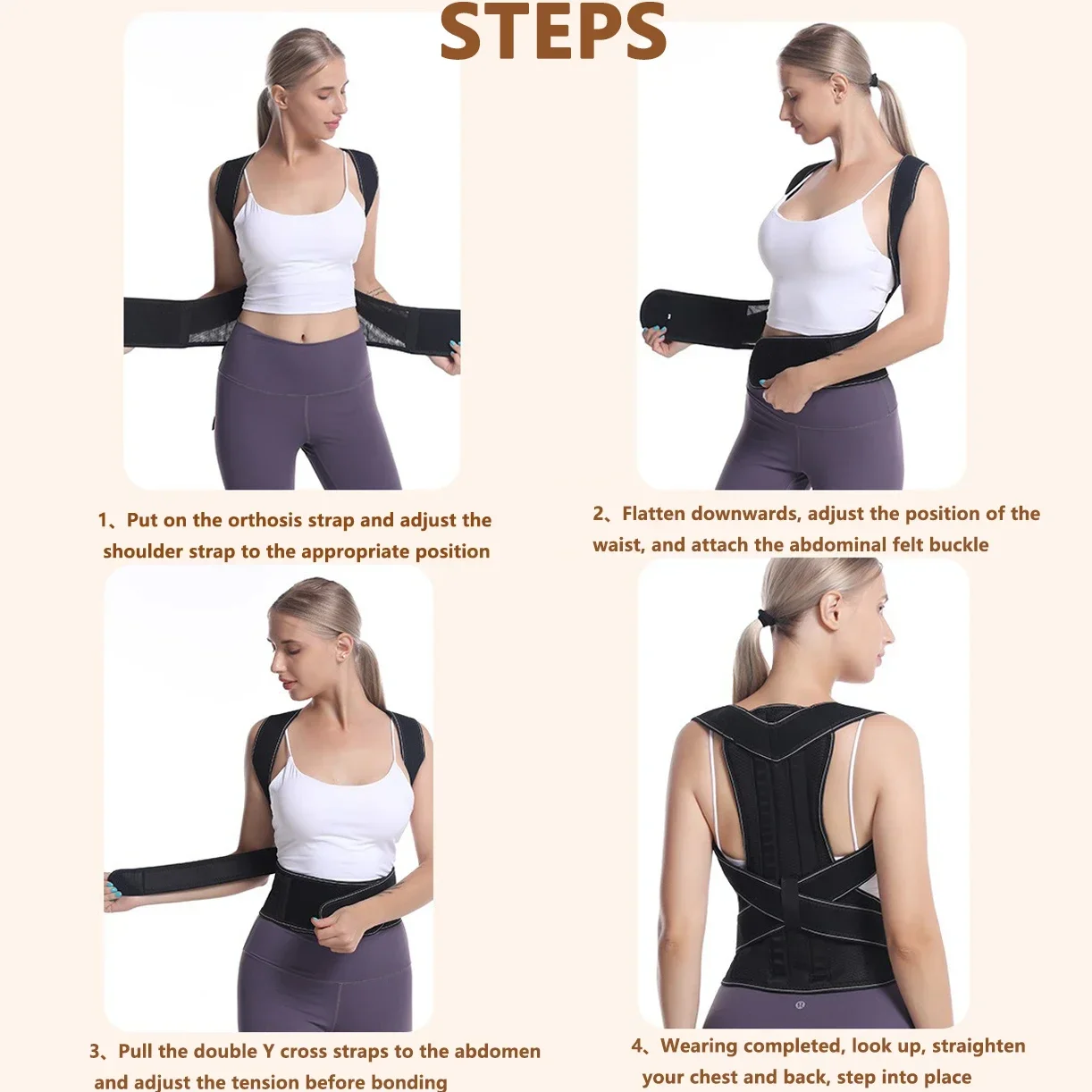 STEPS

1、Put on the orthosis strap and adjust the shoulder strap to the appropriate position

2、Flatten downwards, adjust the position of the waist, and attach the abdominal felt buckle

3、Pull the double Y cross straps to the abdomen and adjust the tension before bonding

4、Wearing completed, look up, straighten your chest and back, step into place