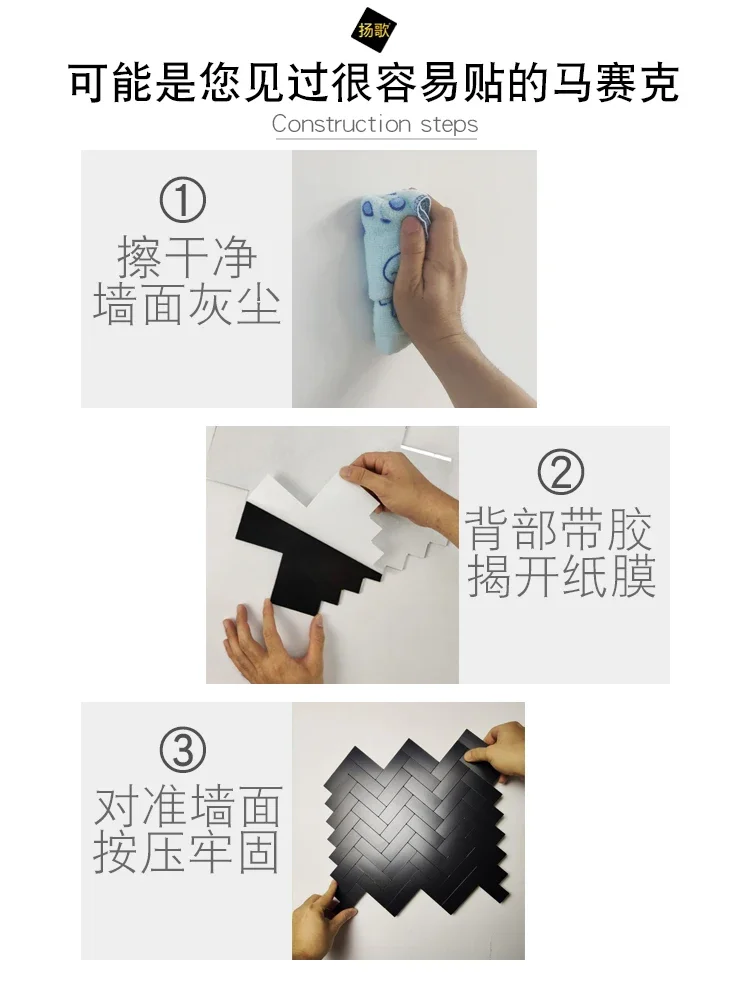 扬歌

可能是您见过很容易贴的马赛克

Construction steps

①
擦干净
墙面灰尘

②
背部带胶
揭开纸膜

③
对准墙面
按压牢固