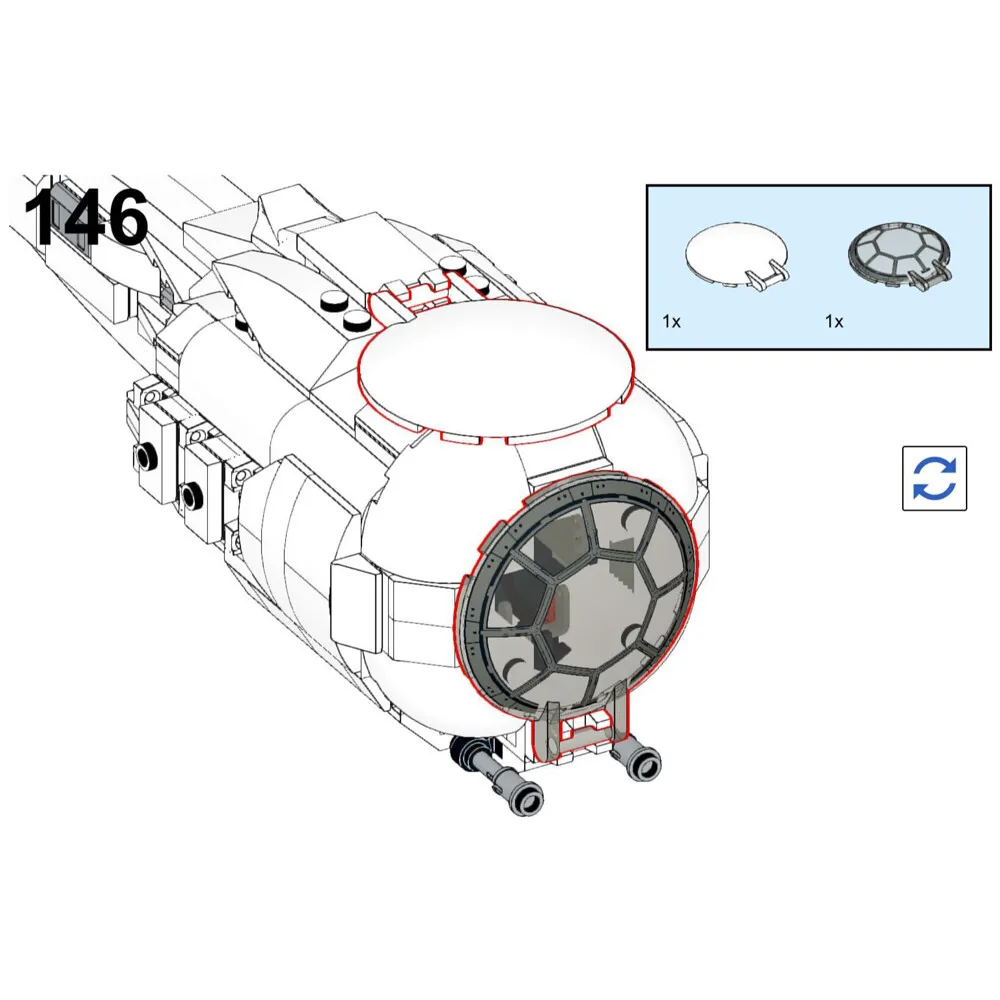 146

1x

1x