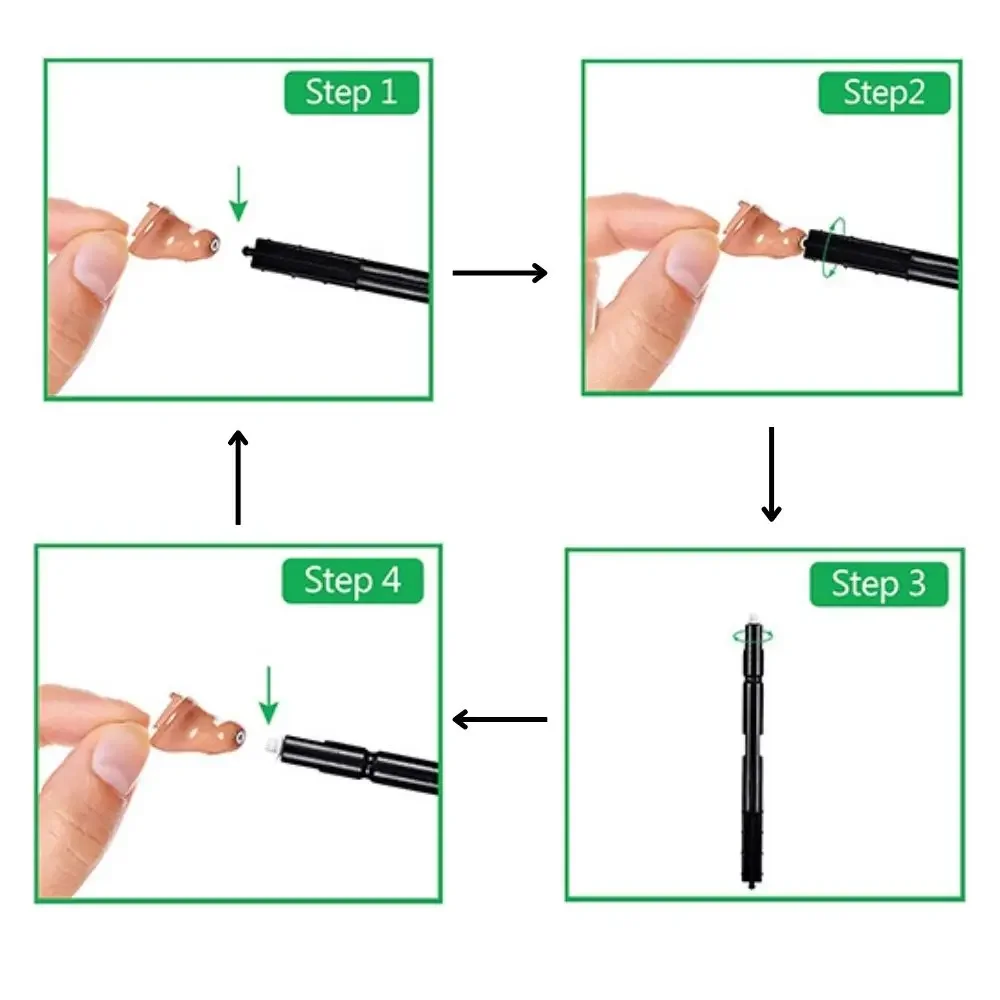 Step 1

Step2

Step 3

Step 4