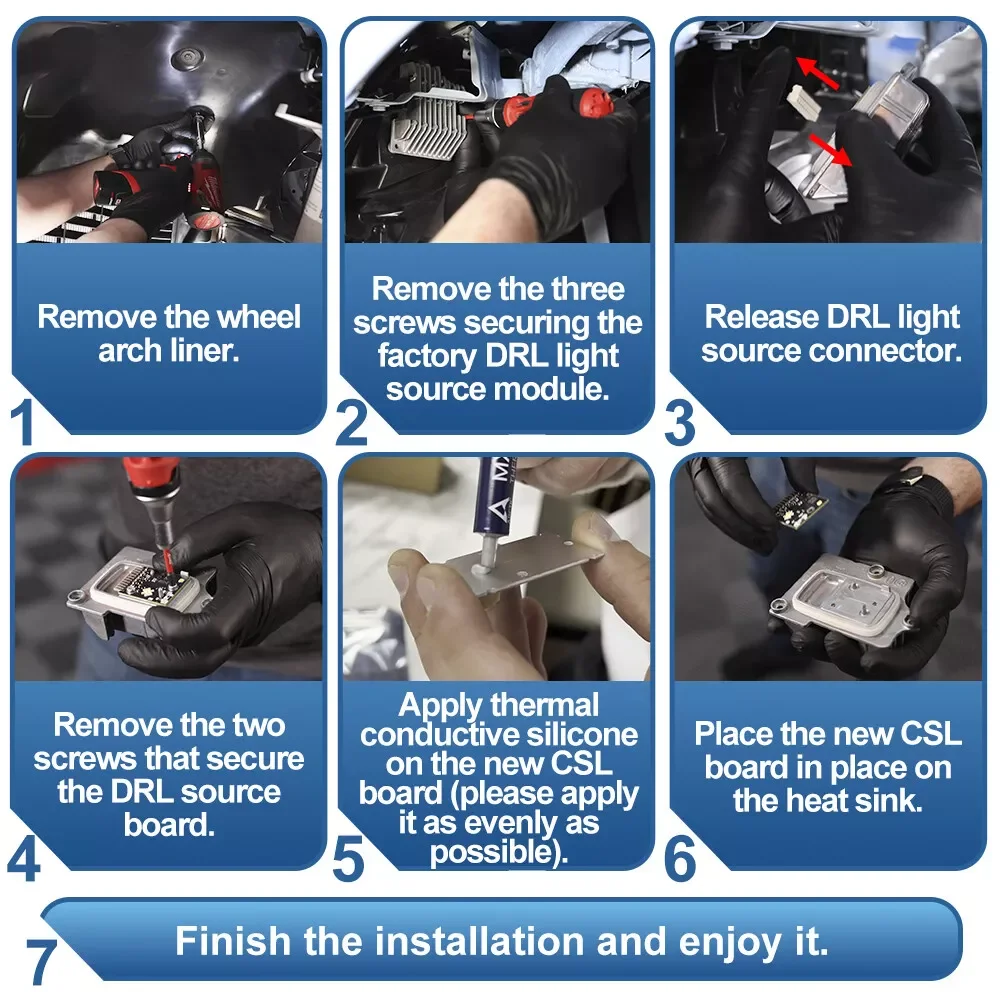 Remove the wheel arch liner.

1

Remove the three screws securing the factory DRL light source module.

2

Release DRL light source connector.

3

Remove the two screws that secure the DRL source board.

4

Apply thermal conductive silicone on the new CSL board (please apply it as evenly as possible).

5

Place the new CSL board in place on the heat sink.

6

7

Finish the installation and enjoy it.