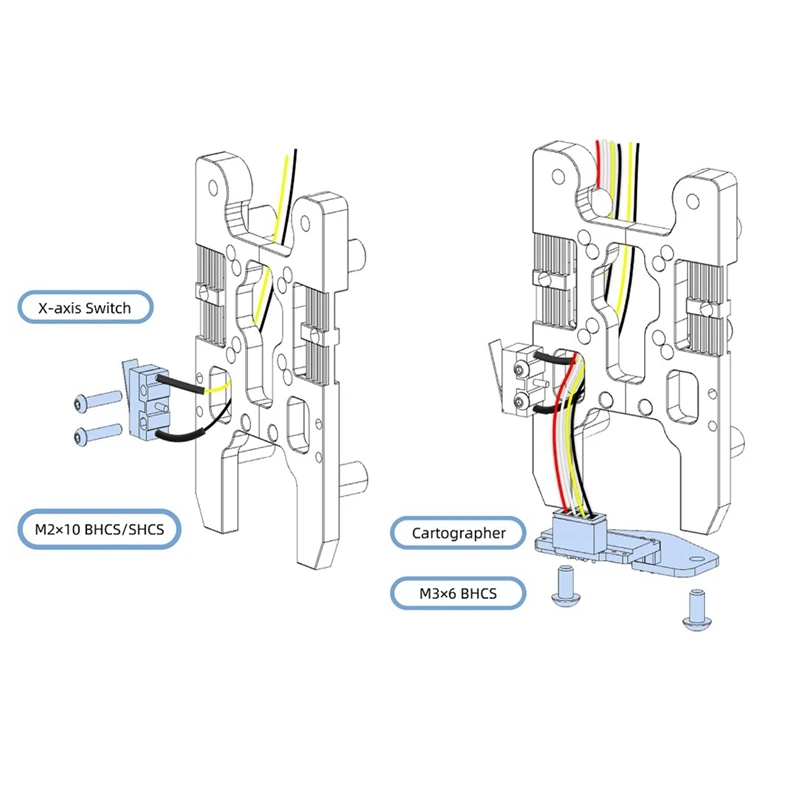 X-axis Switch

M2×10 BHCS/SHCS

Cartographer

M3×6 BHCS