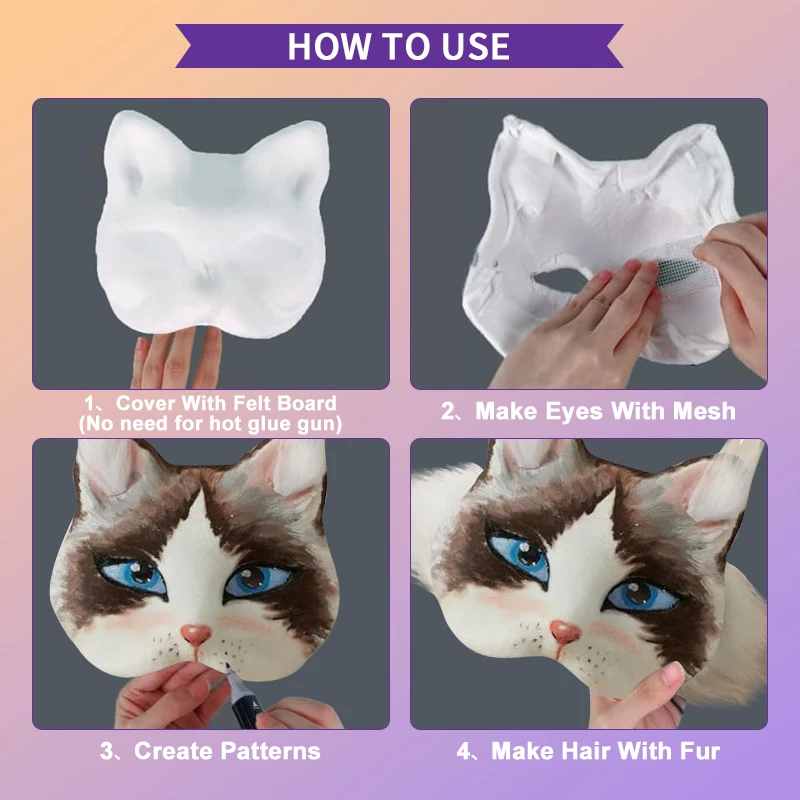 HOW TO USE

1、Cover With Felt Board
(No need for hot glue gun)

2、Make Eyes With Mesh

3、Create Patterns

4、Make Hair With Fur