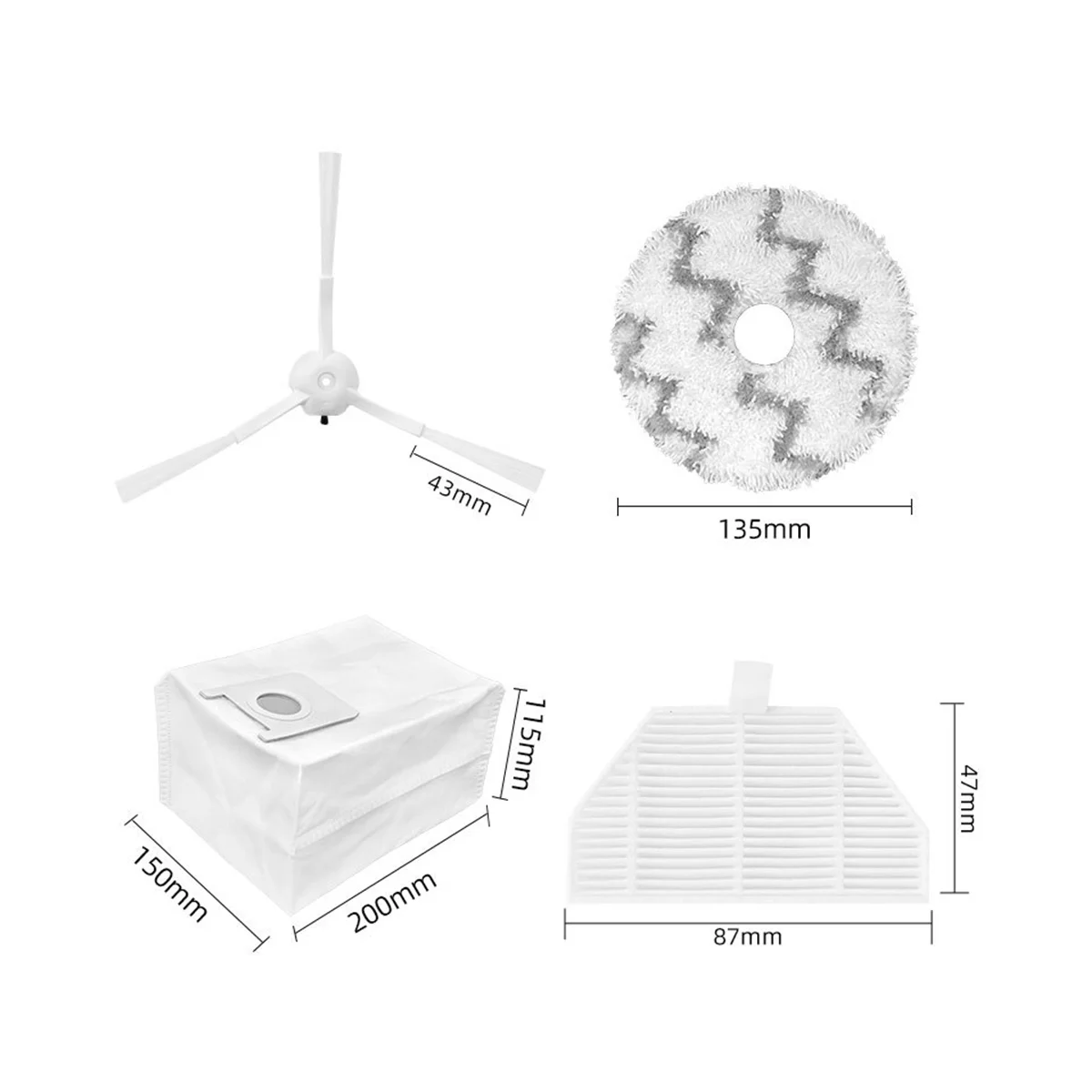 43mm

135mm

115mm

150mm

200mm

47mm

87mm