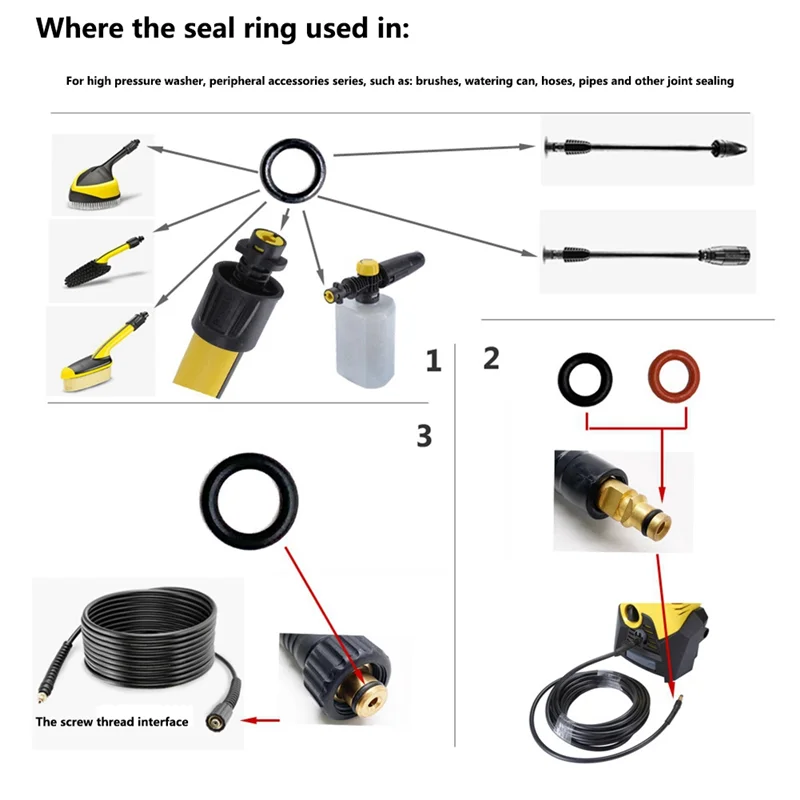 Where the seal ring used in:

For high pressure washer, peripheral accessories series, such as: brushes, watering can, hoses, pipes and other joint sealing

1

2

3

The screw thread interface