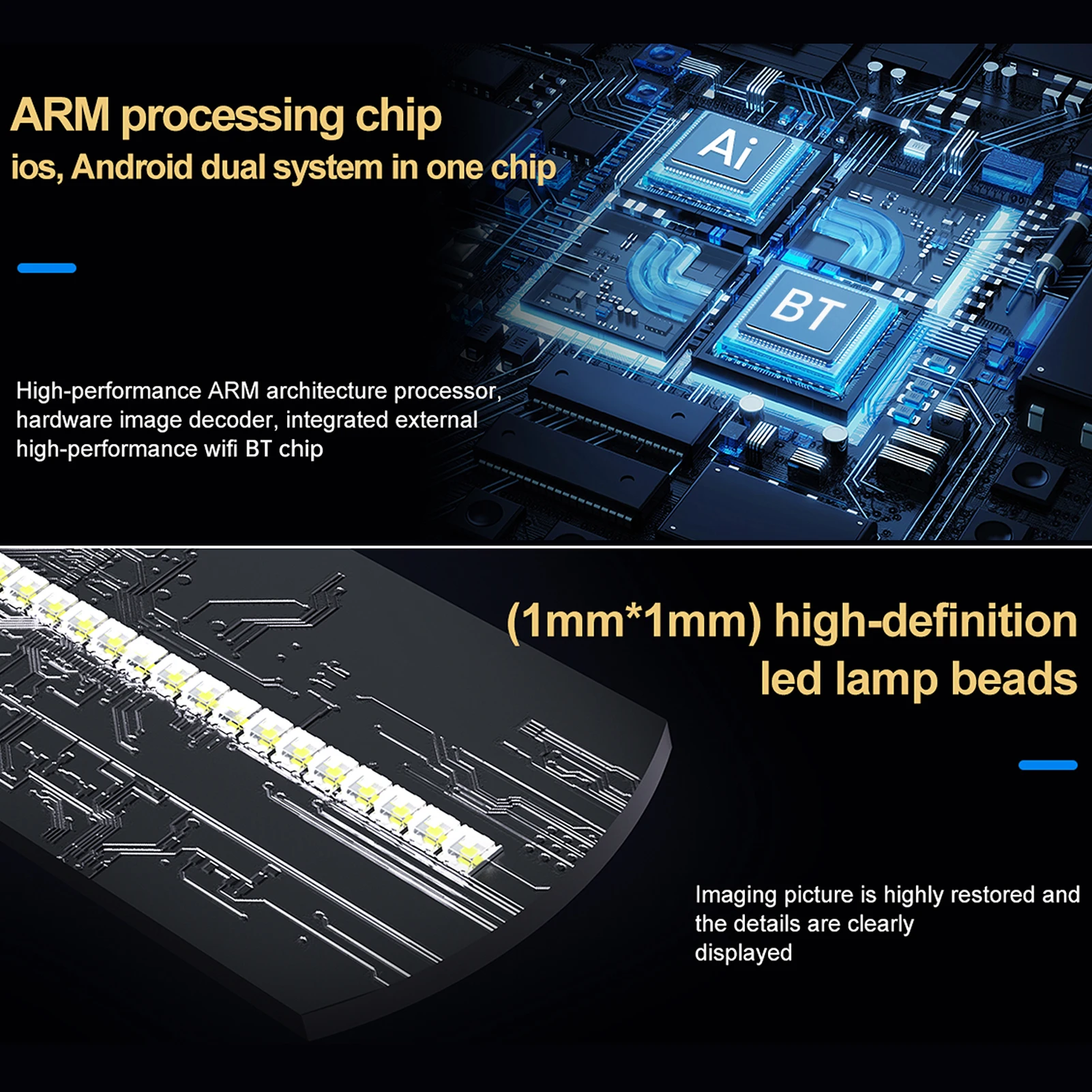 ARM processing chip
ios, Android dual system in one chip

Ai

BT

High-performance ARM architecture processor, hardware image decoder, integrated external high-performance wifi BT chip

(1mm*1mm) high-definition led lamp beads

Imaging picture is highly restored and the details are clearly displayed