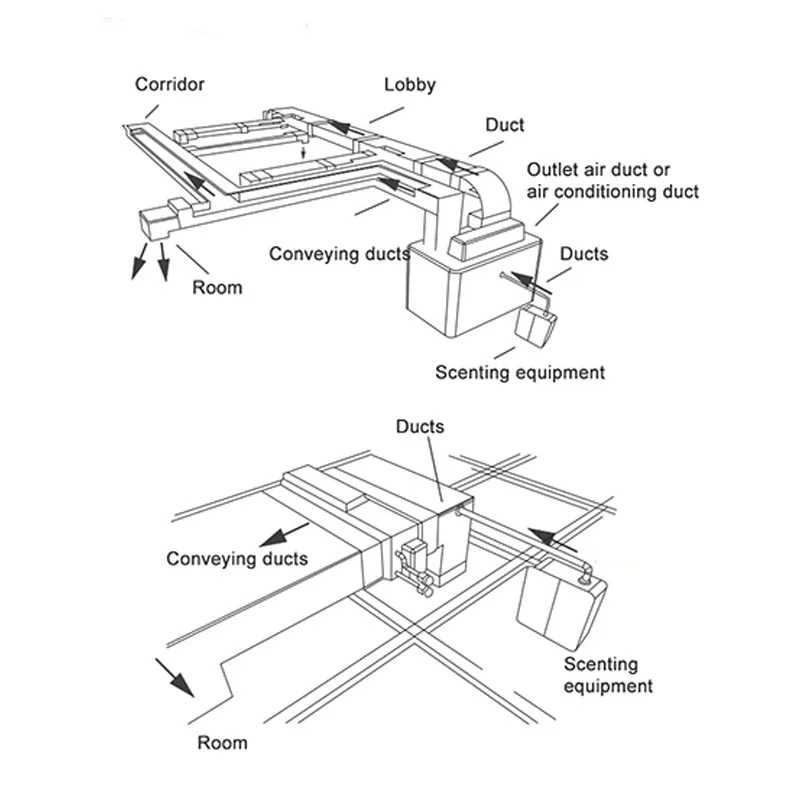 Corridor

Lobby

Duct

Outlet air duct or air conditioning duct

Conveying ducts

Ducts

Room

Scenting equipment

Ducts

Conveying ducts

Scenting equipment

Room