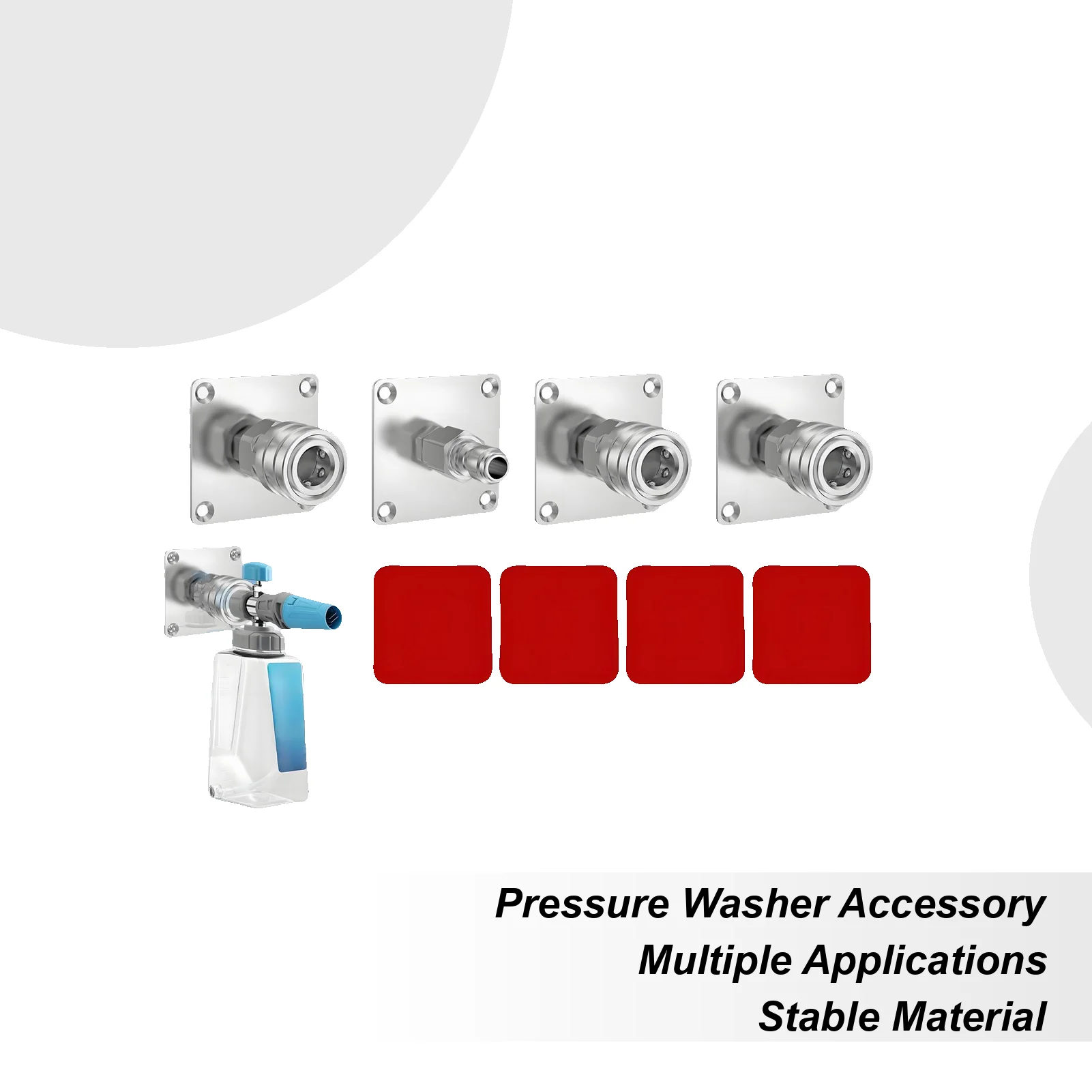 Pressure Washer Accessory
Multiple Applications
Stable Material