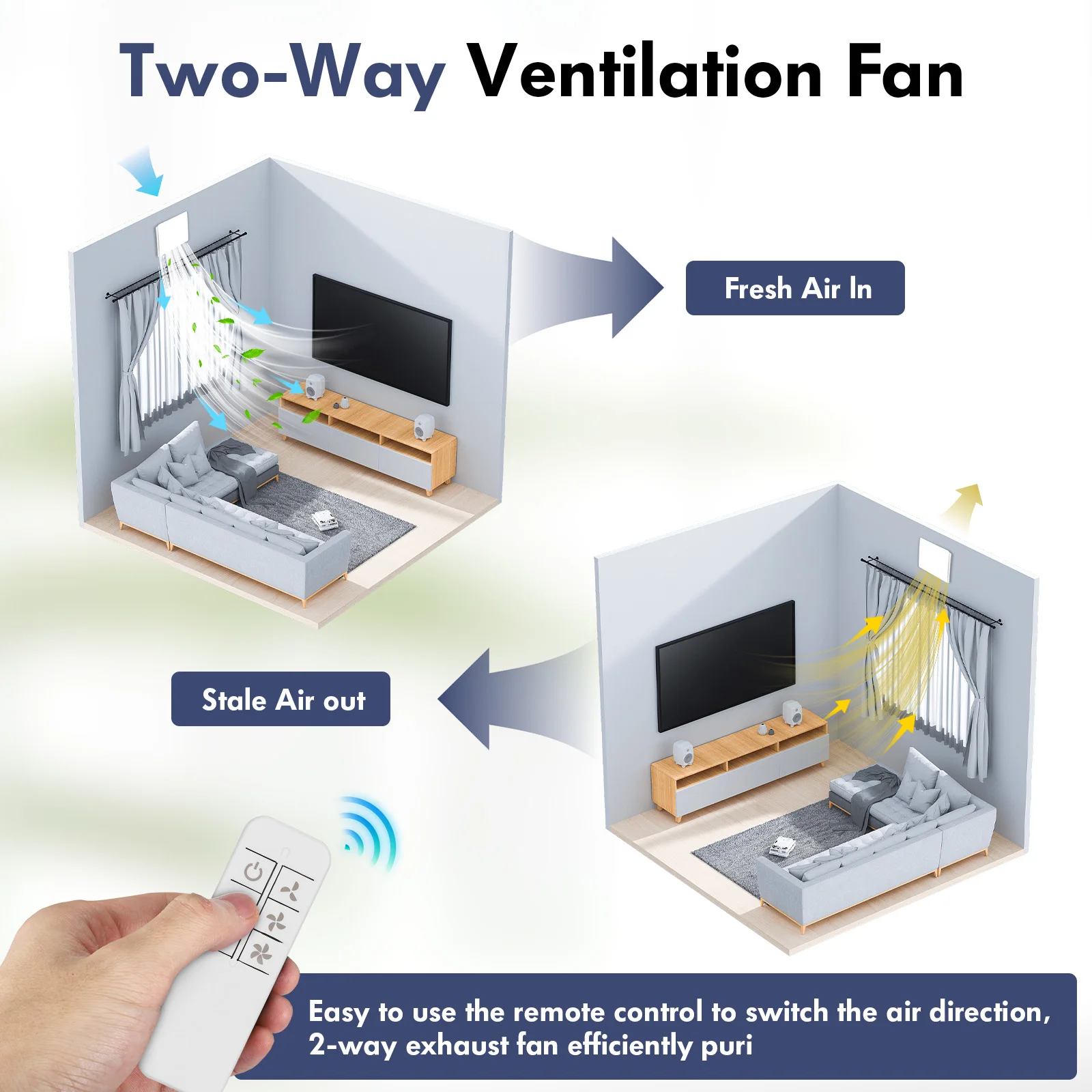 Two-Way Ventilation Fan

Fresh Air In

Stale Air out

Easy to use the remote control to switch the air direction, 2-way exhaust fan efficiently puri